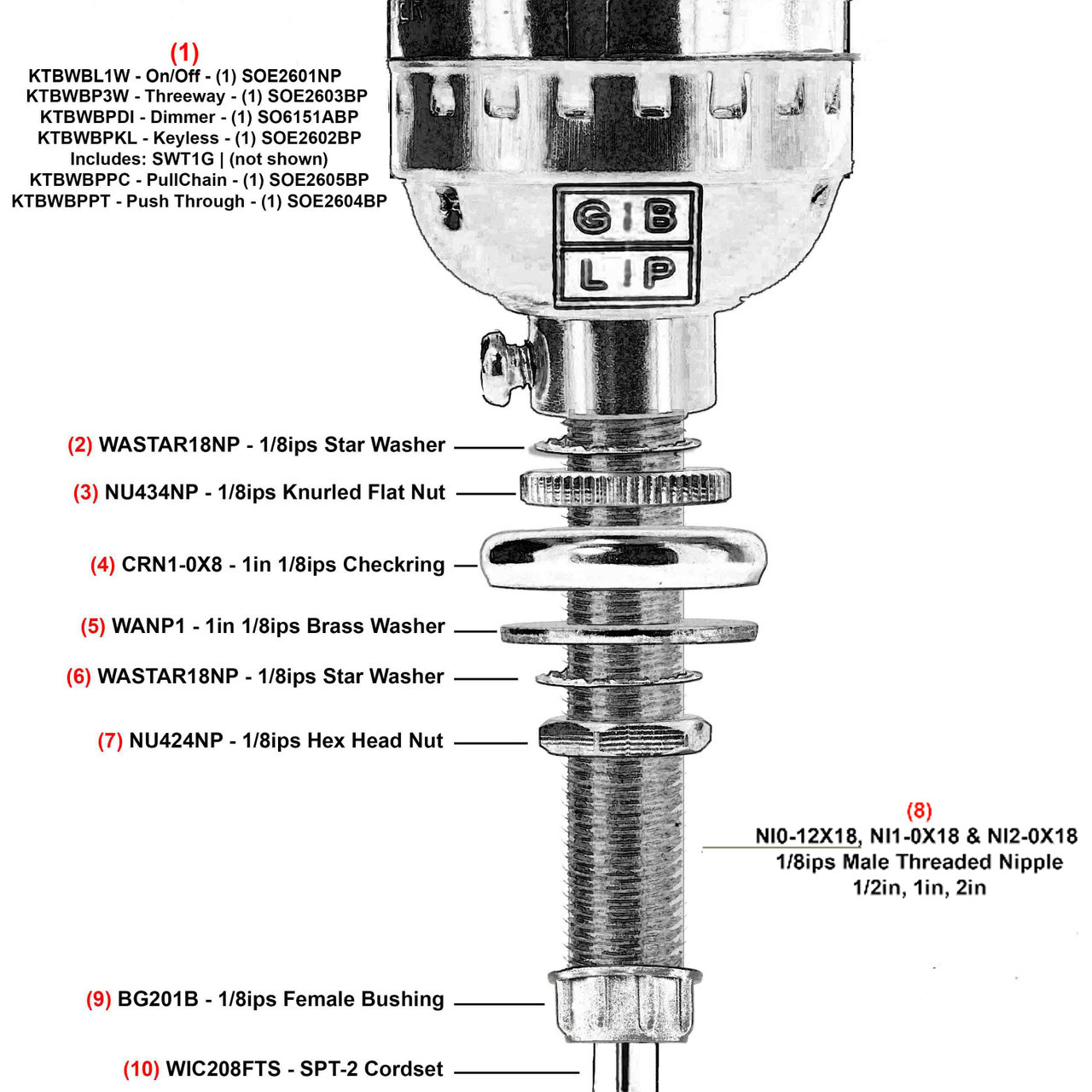 (1)
KTBWBL1W - On/Off - (1) SOE2601NP
KTBWBP3W - Threeway - (1) SOE2603BP
KTBWBPDI - Dimmer - (1) SO6151ABP
KTBWBPKL - Keyless - (1) SOE2602BP
Includes: SWT1G | (not shown)
KTBWBPPC - PullChain - (1) SOE2605BP
KTBWBPPT - Push Through - (1) SOE2604BP

GIB
LIP

(2) WASTAR18NP - 1/8ips Star Washer

(3) NU434NP - 1/8ips Knurled Flat Nut

(4) CRN1-0X8 - 1in 1/8ips Checkring

(5) WANP1 - 1in 1/8ips Brass Washer

(6) WASTAR18NP - 1/8ips Star Washer

(7) NU424NP - 1/8ips Hex Head Nut

(8)
NI0-12X18, NI1-0X18 & NI2-0X18
1/8ips Male Threaded Nipple
1/2in, 1in, 2in

(9) BG201B - 1/8ips Female Bushing

(10) WIC208FTS - SPT-2 Cordset