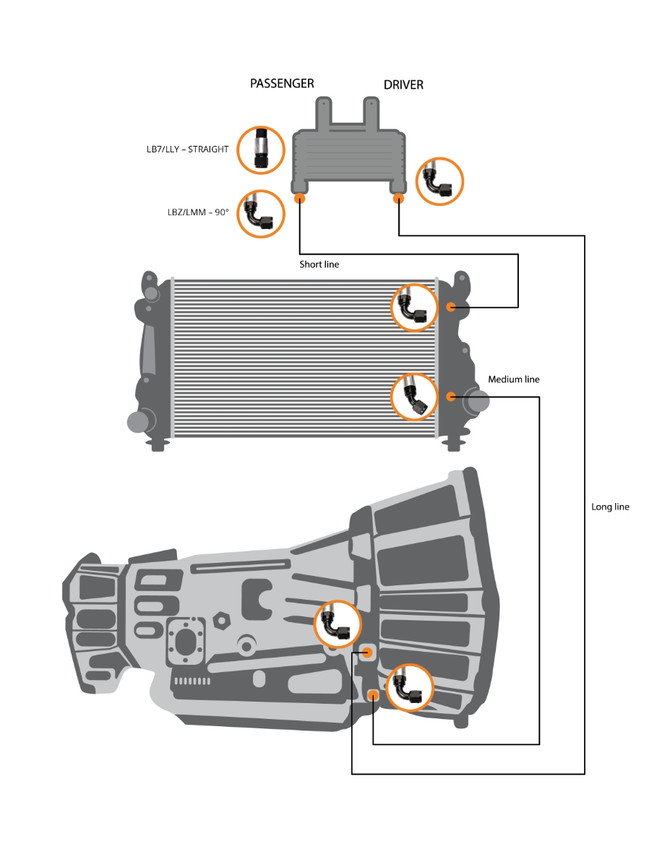 PASSENGER

DRIVER

LB7/LLY – STRAIGHT

LBZ/LMM – 90°

Short line

Medium line

Long line