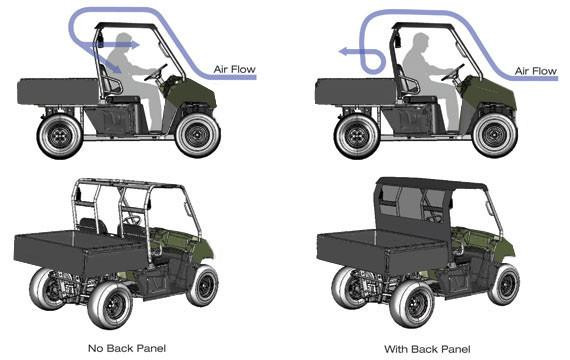 Air Flow

Air Flow

No Back Panel

With Back Panel