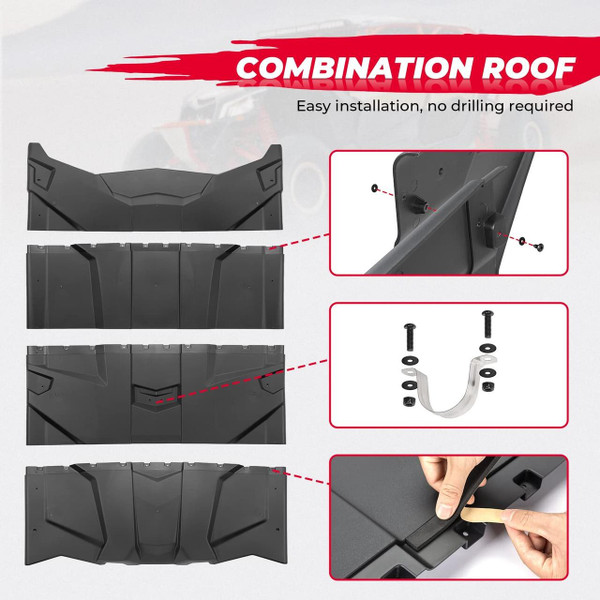 COMBINATION ROOF

Easy installation, no drilling required