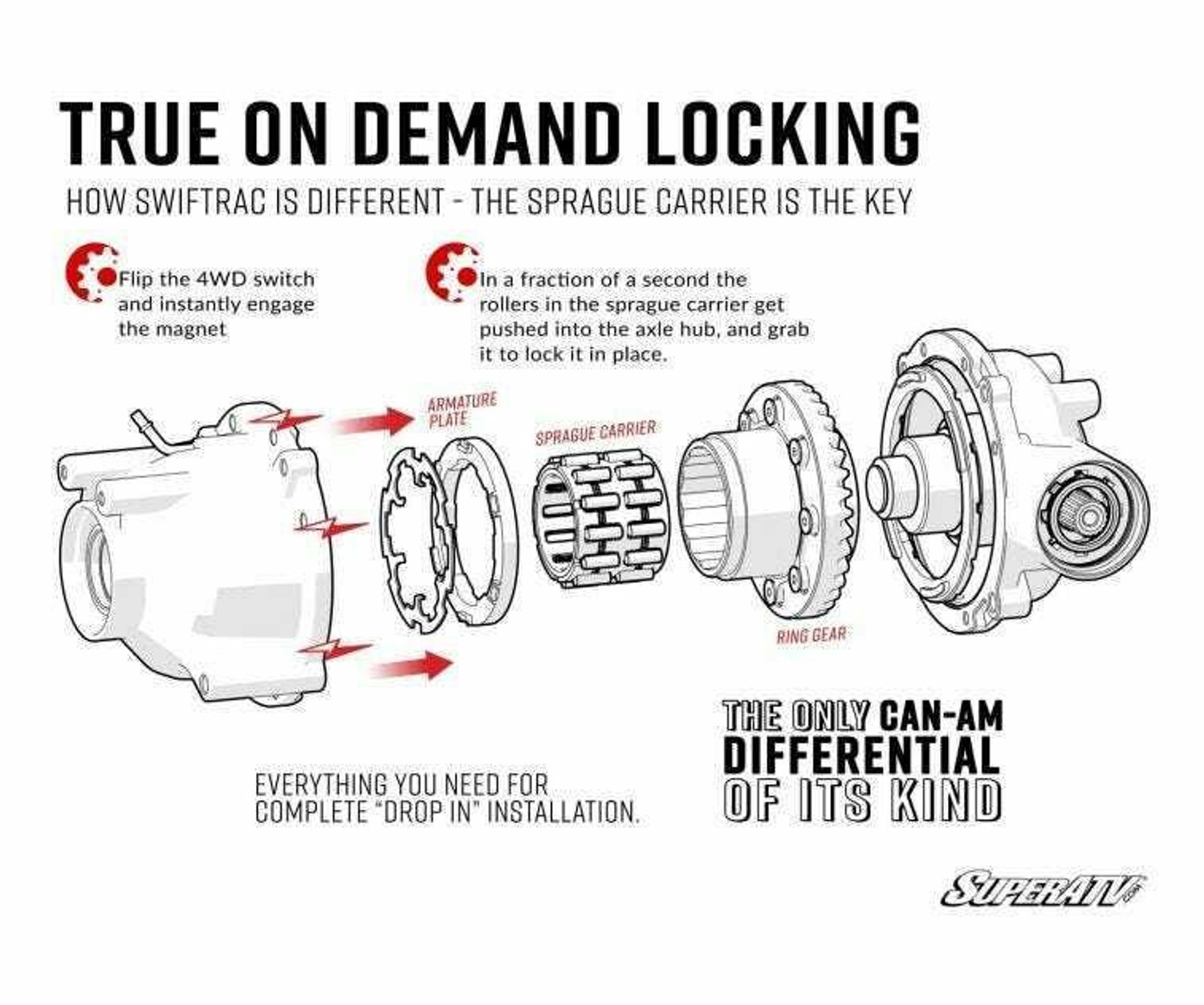 TRUE ON DEMAND LOCKING

HOW SWIFTRAC IS DIFFERENT - THE SPRAGUE CARRIER IS THE KEY

Flip the 4WD switch and instantly engage the magnet

In a fraction of a second the rollers in the sprague carrier get pushed into the axle hub, and grab it to lock it in place.

ARMATURE PLATE

SPRAGUE CARRIER

RING GEAR

EVERYTHING YOU NEED FOR COMPLETE "DROP IN" INSTALLATION.

THE ONLY CAN-AM DIFFERENTIAL OF ITS KIND

SUPERATV.COM