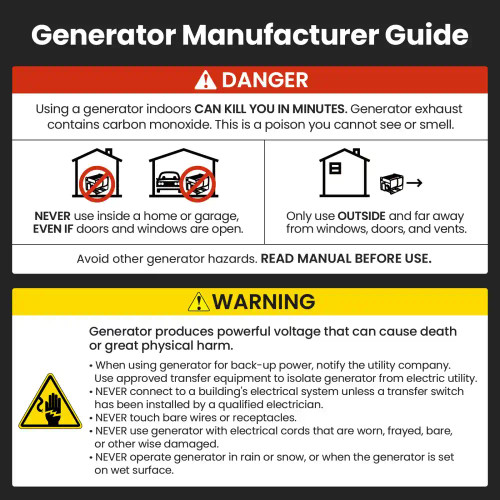 Generator Manufacturer Guide

DANGER

Using a generator indoors CAN KILL YOU IN MINUTES. Generator exhaust contains carbon monoxide. This is a poison you cannot see or smell.

NEVER use inside a home or garage, EVEN IF doors and windows are open.

Only use OUTSIDE and far away from windows, doors, and vents.

Avoid other generator hazards. READ MANUAL BEFORE USE.

WARNING

Generator produces powerful voltage that can cause death or great physical harm.

• When using generator for back-up power, notify the utility company. Use approved transfer equipment to isolate generator from electric utility.
• NEVER connect to a building's electrical system unless a transfer switch has been installed by a qualified electrician.
• NEVER touch bare wires or receptacles.
• NEVER use generator with electrical cords that are worn, frayed, bare, or other wise damaged.
• NEVER operate generator in rain or snow, or when the generator is set on wet surface.