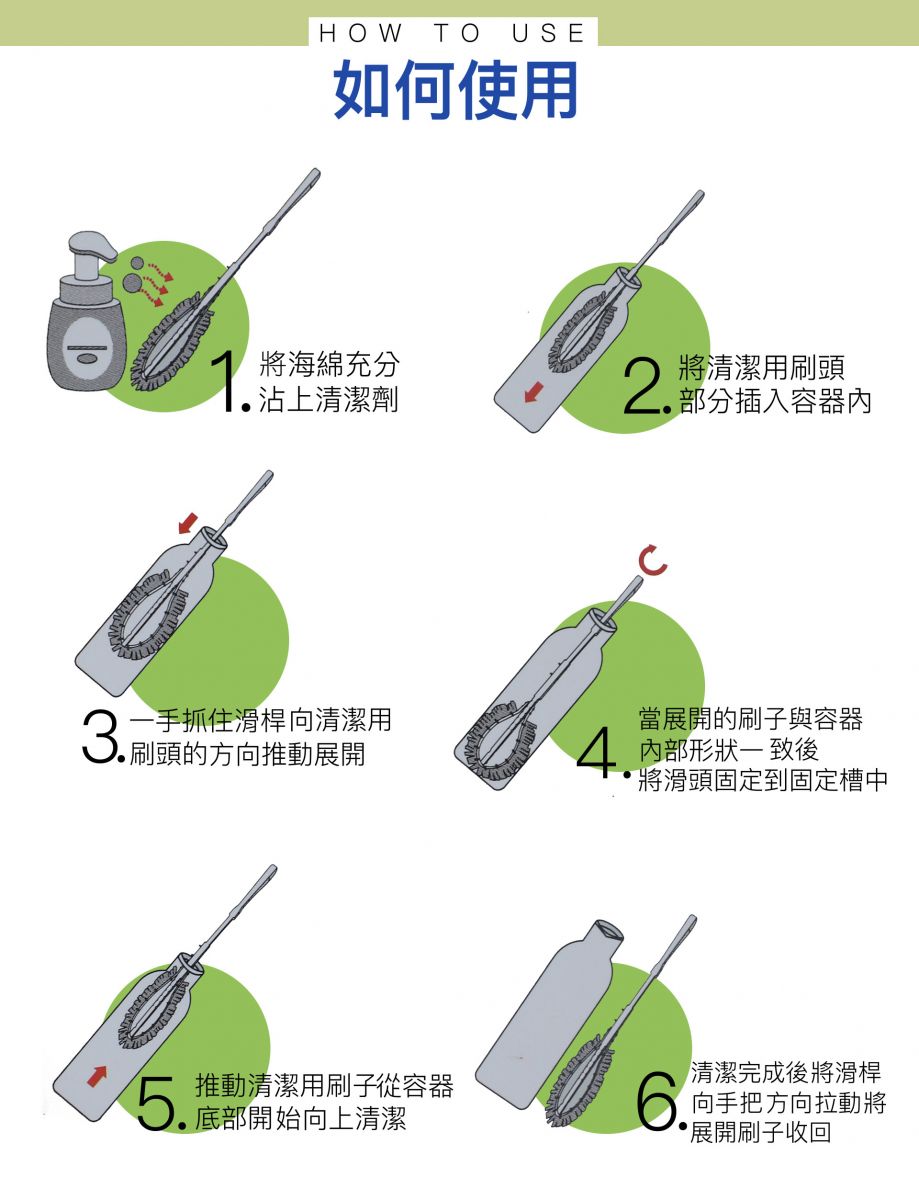 HOW TO USE
如何使用

1. 將海綿充分沾上清潔劑

2. 將清潔用刷頭部分插入容器內

3. 一手抓住滑桿向清潔用刷頭的方向推動展開

4. 當展開的刷子與容器內部形狀一致後將滑頭固定到固定槽中

5. 推動清潔用刷子從容器底部開始向上清潔

6. 清潔完成後將滑桿向手把方向拉動將展開刷子收回