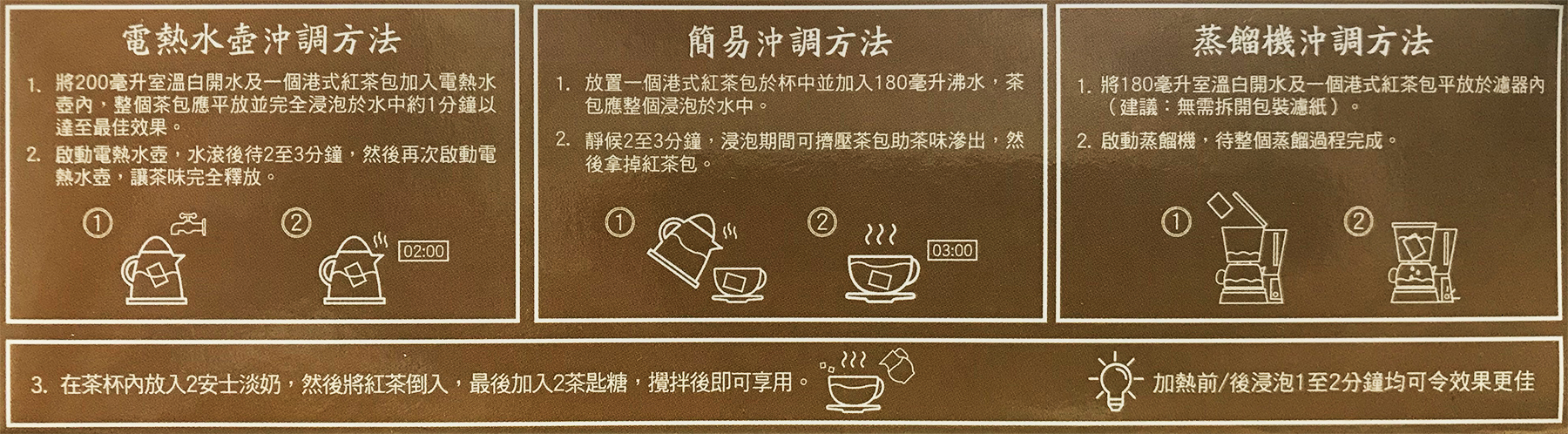 電熱水壺沖調方法

1. 將200毫升室溫白開水及一個港式紅茶包加入電熱水壺內，整個茶包應平放並完全浸泡於水中約1分鐘以達至最佳效果。

2. 啟動電熱水壺，水滾後待2至3分鐘，然後再次啟動電熱水壺，讓茶味完全釋放。

①

②

02:00

簡易沖調方法

1. 放置一個港式紅茶包於杯中並加入180毫升沸水，茶包應整個浸泡於水中。

2. 靜候2至3分鐘，浸泡期間可擠壓茶包助茶味滲出，然後拿掉紅茶包。

①

②

03:00

蒸餾機沖調方法

1. 將180毫升室溫白開水及一個港式紅茶包平放於濾器內（建議：無需拆開包裝濾紙）。

2. 啟動蒸餾機，待整個蒸餾過程完成。

①

②

3. 在茶杯內放入2安士淡奶，然後將紅茶倒入，最後加入2茶匙糖，攪拌後即可享用。

加熱前/後浸泡1至2分鐘均可令效果更佳