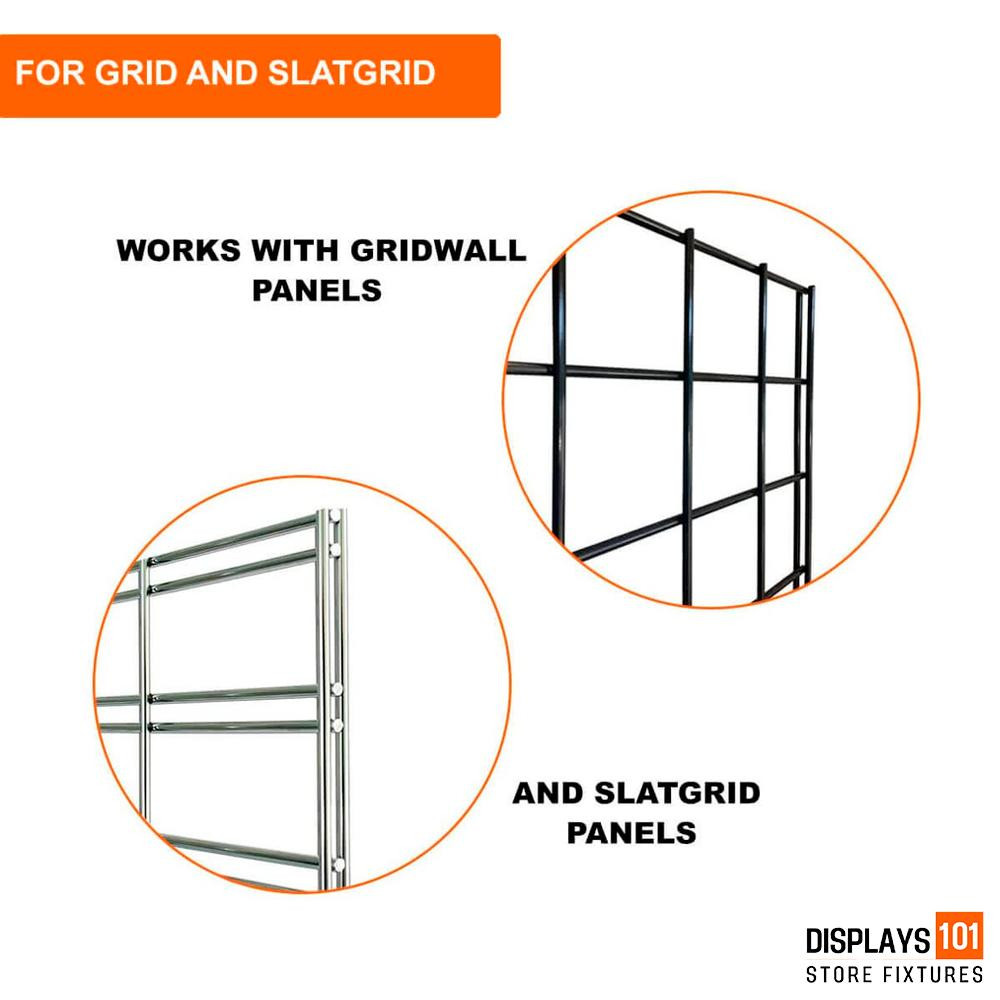 FOR GRID AND SLATGRID

WORKS WITH GRIDWALL PANELS

AND SLATGRID PANELS

DISPLAYS 101
STORE FIXTURES