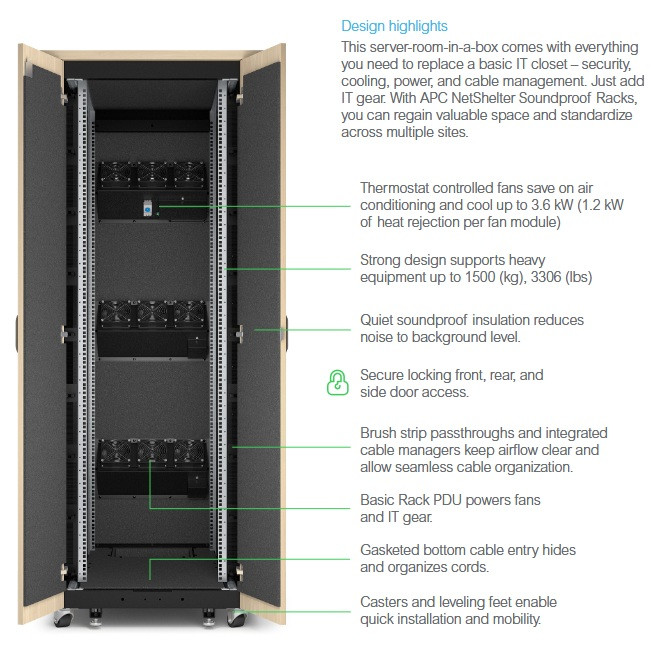 Design highlights

This server-room-in-a-box comes with everything you need to replace a basic IT closet – security, cooling, power, and cable management. Just add IT gear. With APC NetShelter Soundproof Racks, you can regain valuable space and standardize across multiple sites.

Thermostat controlled fans save on air conditioning and cool up to 3.6 kW (1.2 kW of heat rejection per fan module)

Strong design supports heavy equipment up to 1500 (kg), 3306 (lbs)

Quiet soundproof insulation reduces noise to background level.

Secure locking front, rear, and side door access.

Brush strip passthroughs and integrated cable managers keep airflow clear and allow seamless cable organization.

Basic Rack PDU powers fans and IT gear.

Gasketed bottom cable entry hides and organizes cords.

Casters and leveling feet enable quick installation and mobility.