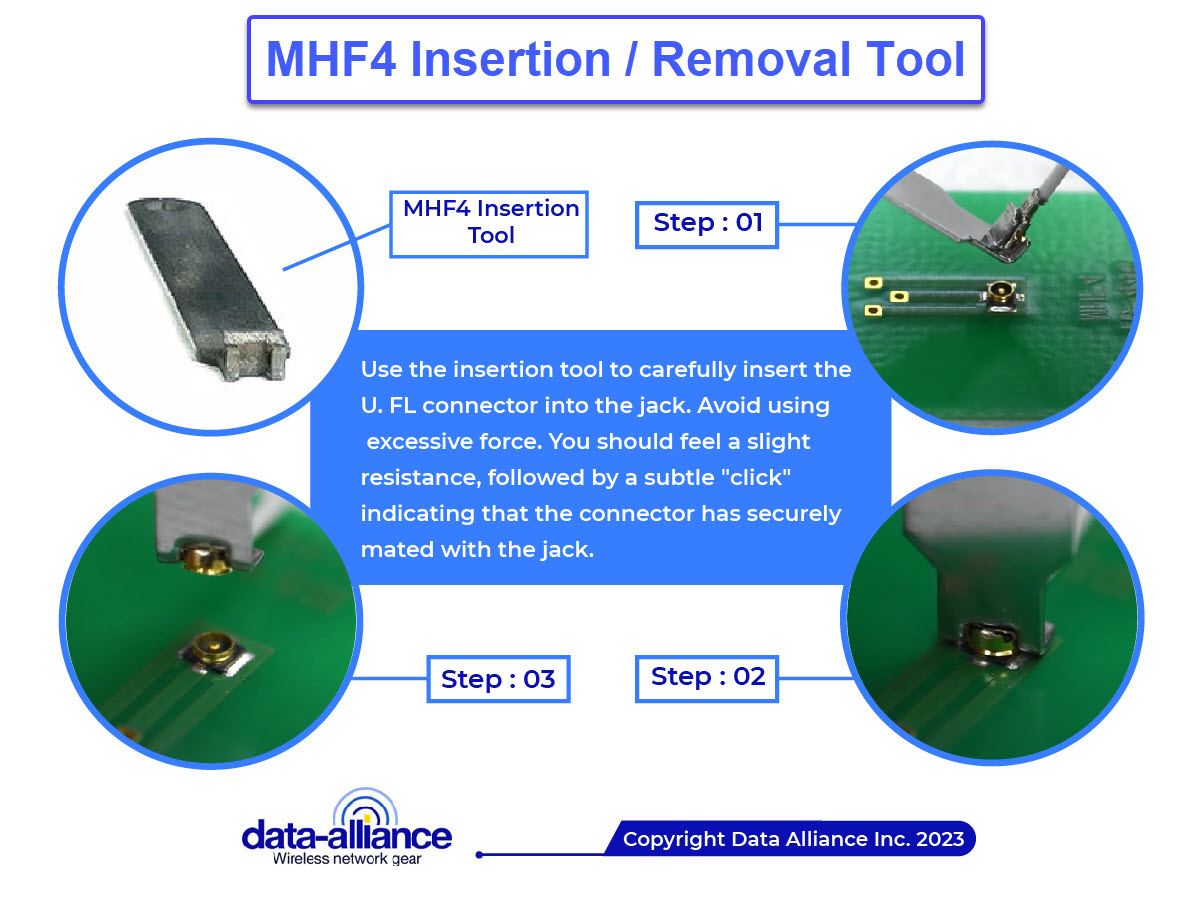 MHF4 Insertion / Removal Tool

MHF4 Insertion Tool

Step : 01

Use the insertion tool to carefully insert the U. FL connector into the jack. Avoid using excessive force. You should feel a slight resistance, followed by a subtle "click" indicating that the connector has securely mated with the jack.

Step : 03

Step : 02

data-alliance
Wireless network gear

Copyright Data Alliance Inc. 2023