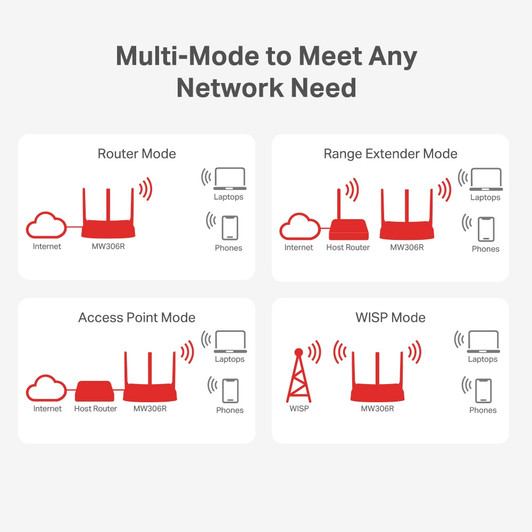 Multi-Mode to Meet Any Network Need

Router Mode

Internet
MW306R
Laptops
Phones

Range Extender Mode

Internet
Host Router
MW306R
Laptops
Phones

Access Point Mode

Internet
Host Router
MW306R
Laptops
Phones

WISP Mode

WISP
MW306R
Laptops
Phones