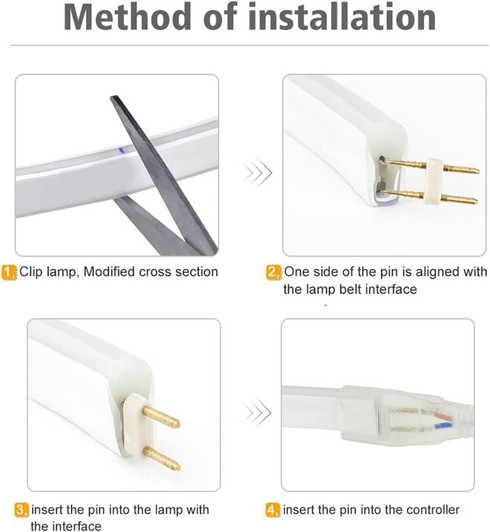 Method of installation

1, Clip lamp, Modified cross section

2, One side of the pin is aligned with the lamp belt interface

3, insert the pin into the lamp with the interface

4, insert the pin into the controller