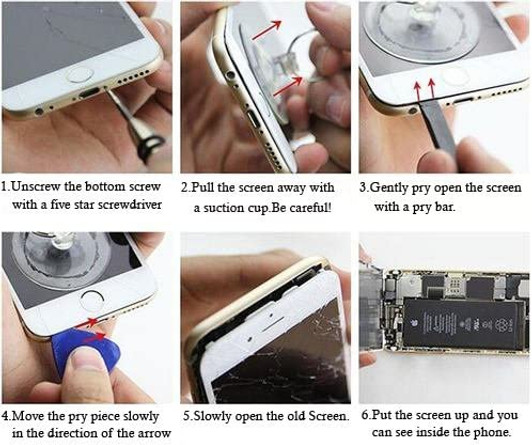 1.Unscrew the bottom screw with a five star screwdriver

2.Pull the screen away with a suction cup.Be careful!

3.Gently pry open the screen with a pry bar.

4.Move the pry piece slowly in the direction of the arrow

5.Slowly open the old Screen.

6.Put the screen up and you can see inside the phone.