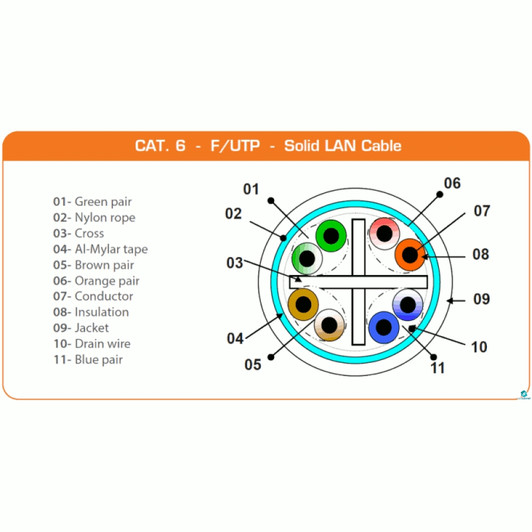 CAT. 6 - F/UTP - Solid LAN Cable

01- Green pair
02- Nylon rope
03- Cross
04- Al-Mylar tape
05- Brown pair
06- Orange pair
07- Conductor
08- Insulation
09- Jacket
10- Drain wire
11- Blue pair

01
02
03
04
05
06
07
08
09
10
11