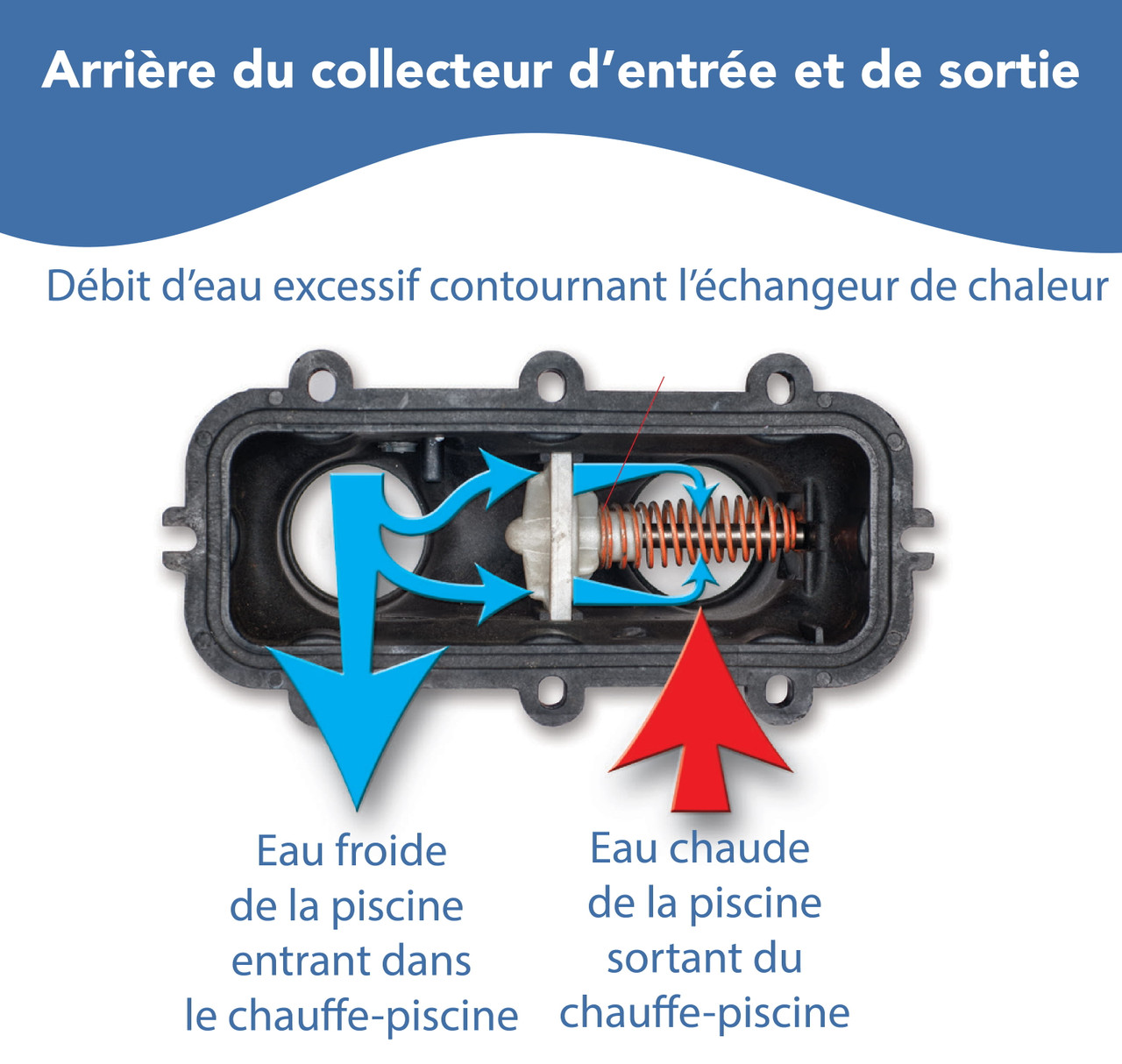 Arrière du collecteur d’entrée et de sortie

Débit d’eau excessif contournant l’échangeur de chaleur

Eau froide de la piscine entrant dans le chauffe-piscine

Eau chaude de la piscine sortant du chauffe-piscine