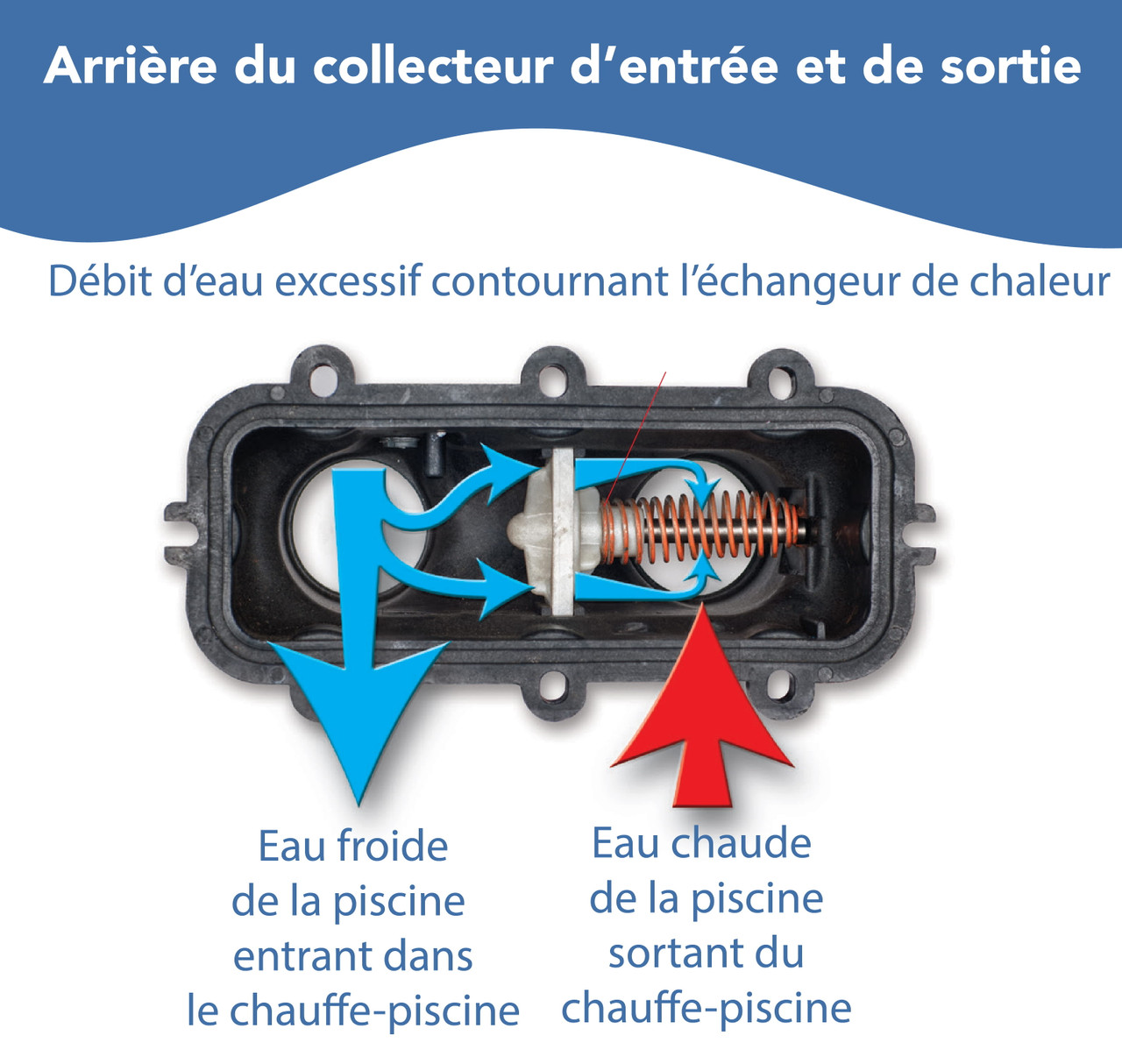 Arrière du collecteur d'entrée et de sortie

Débit d'eau excessif contournant l'échangeur de chaleur

Eau froide de la piscine entrant dans le chauffe-piscine

Eau chaude de la piscine sortant du chauffe-piscine