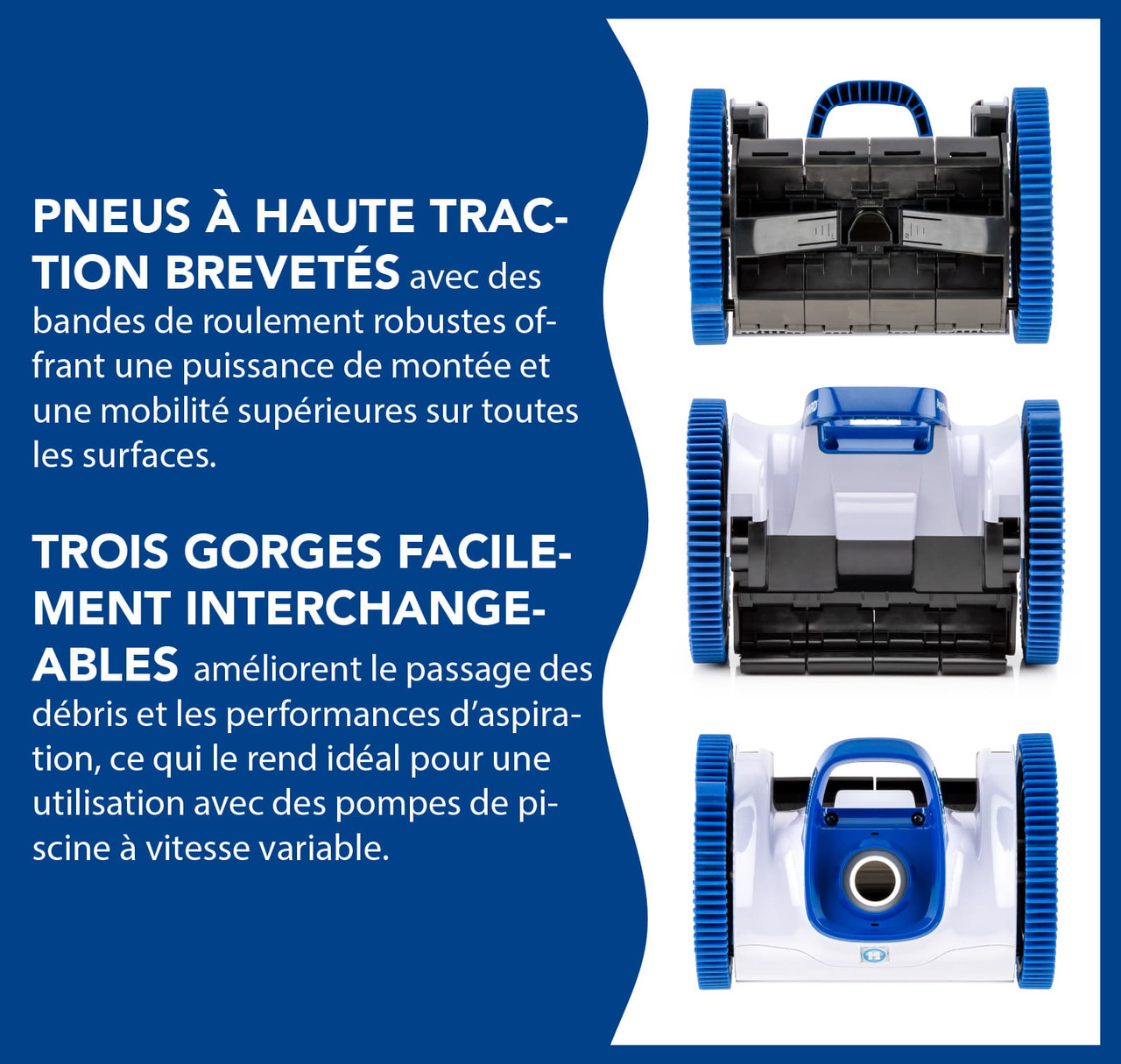 PNEUS À HAUTE TRACTION BREVETÉS avec des bandes de roulement robustes offrant une puissance de montée et une mobilité supérieures sur toutes les surfaces.

TROIS GORGES FACILEMENT INTERCHANGEABLES améliorent le passage des débris et les performances d'aspiration, ce qui le rend idéal pour une utilisation avec des pompes de piscine à vitesse variable.