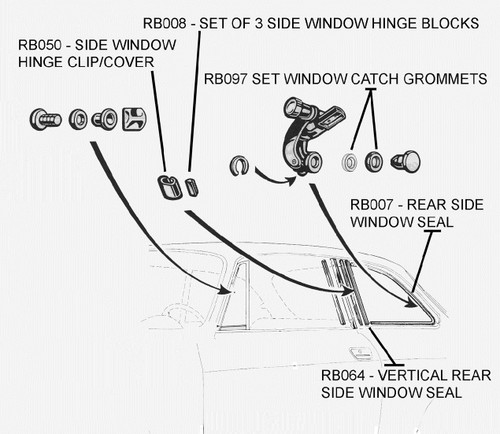 RB008 - SET OF 3 SIDE WINDOW HINGE BLOCKS

RB050 - SIDE WINDOW HINGE CLIP/COVER

RB097 SET WINDOW CATCH GROMMETS

RB007 - REAR SIDE WINDOW SEAL

RB064 - VERTICAL REAR SIDE WINDOW SEAL