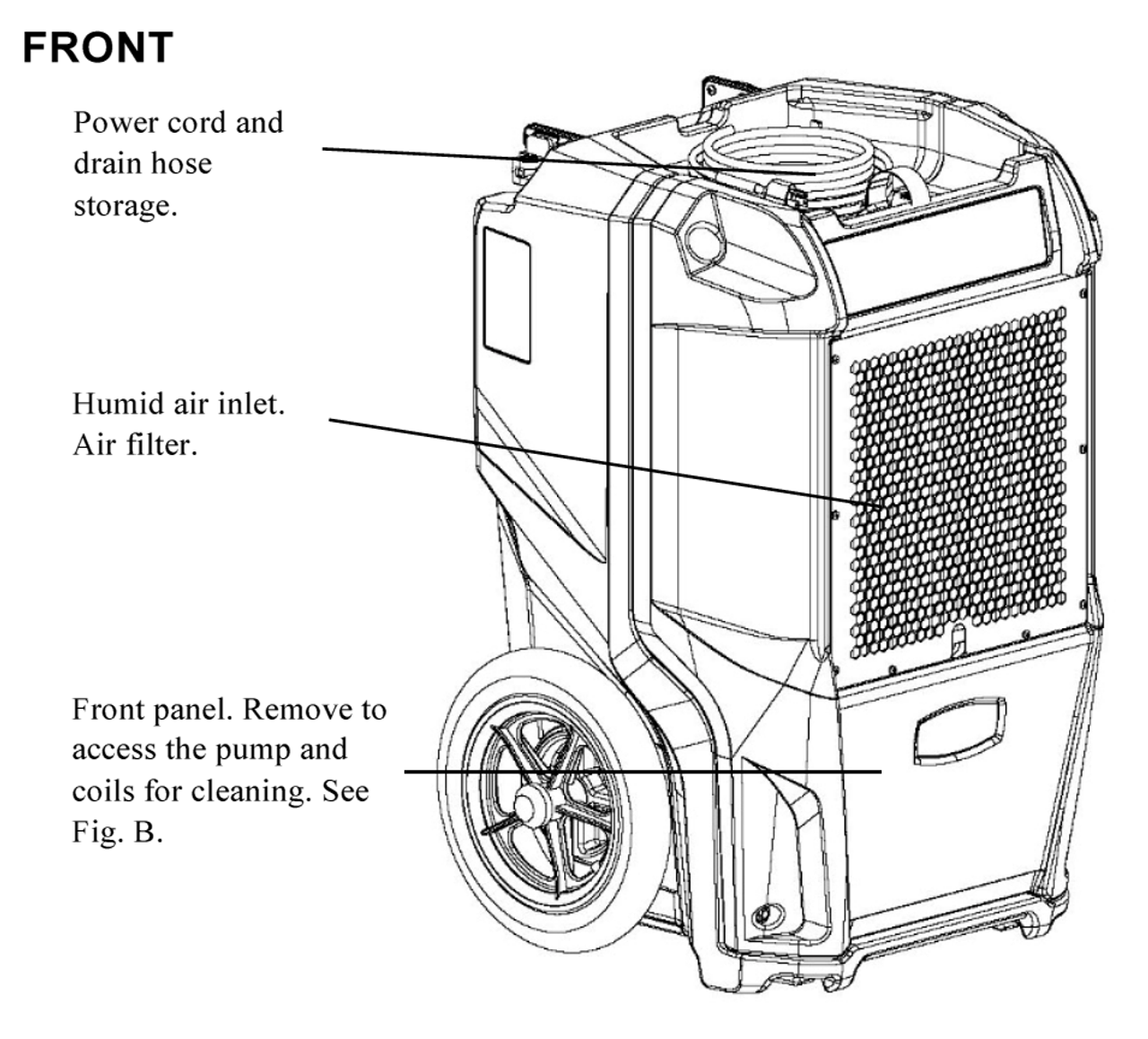 FRONT

Power cord and drain hose storage.

Humid air inlet. Air filter.

Front panel. Remove to access the pump and coils for cleaning. See Fig. B.