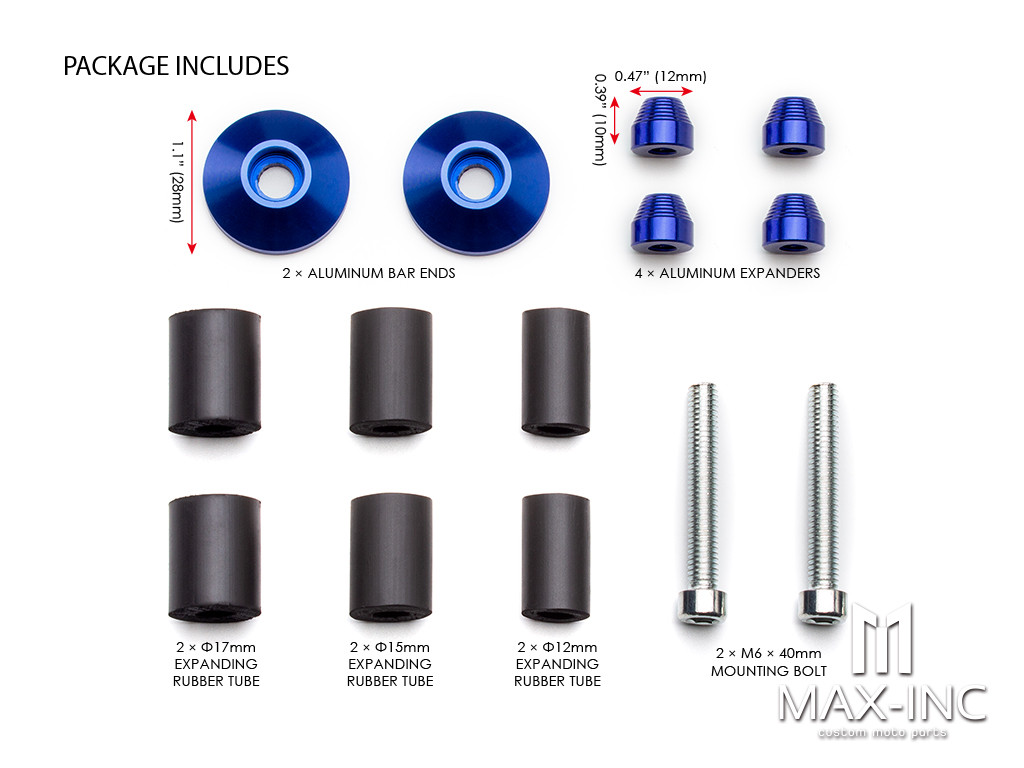 PACKAGE INCLUDES

1.1" (28mm)

2 × ALUMINUM BAR ENDS

0.47" (12mm)

0.39" (10mm)

4 × ALUMINUM EXPANDERS

2 × Φ17mm EXPANDING RUBBER TUBE

2 × Φ15mm EXPANDING RUBBER TUBE

2 × Φ12mm EXPANDING RUBBER TUBE

2 × M6 × 40mm MOUNTING BOLT

MAX-INC
custom moto parts