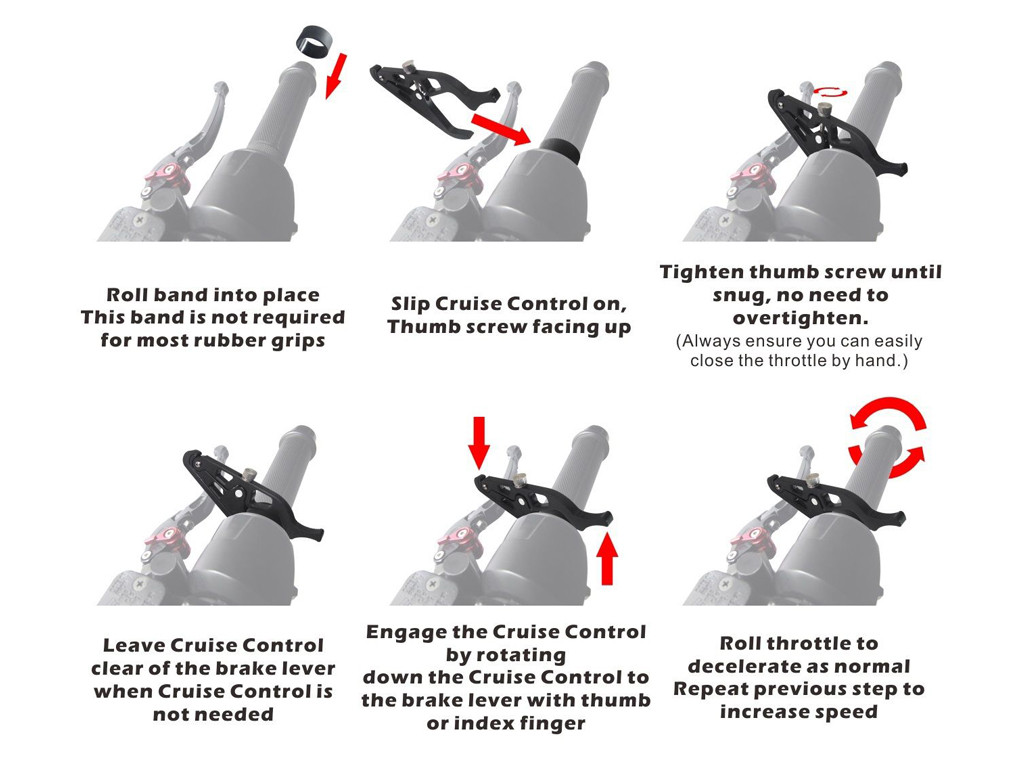 Roll band into place
This band is not required
for most rubber grips

Slip Cruise Control on,
Thumb screw facing up

Tighten thumb screw until
snug, no need to
overtighten.
(Always ensure you can easily
close the throttle by hand.)

Leave Cruise Control
clear of the brake lever
when Cruise Control is
not needed

Engage the Cruise Control
by rotating
down the Cruise Control to
the brake lever with thumb
or index finger

Roll throttle to
decelerate as normal
Repeat previous step to
increase speed