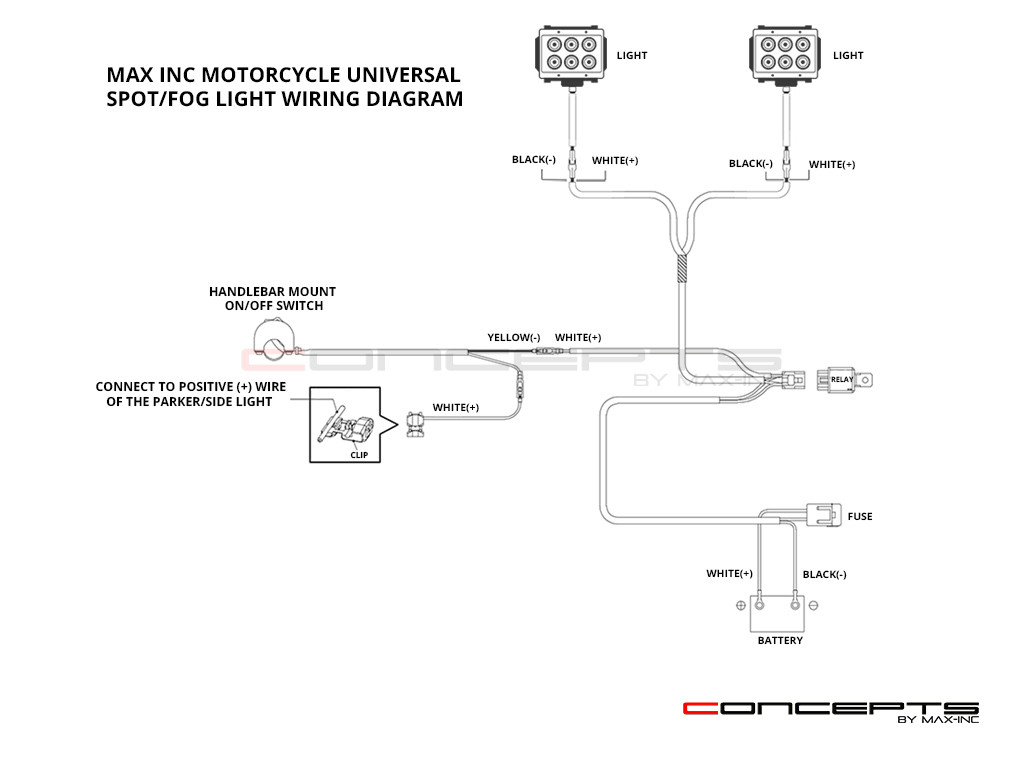 MAX INC MOTORCYCLE UNIVERSAL SPOT/FOG LIGHT WIRING DIAGRAM

LIGHT

LIGHT

BLACK(-) WHITE(+)

BLACK(-) WHITE(+)

HANDLEBAR MOUNT ON/OFF SWITCH

YELLOW(-) WHITE(+)

CONCEPTS BY MAX-INC

RELAY

CONNECT TO POSITIVE (+) WIRE OF THE PARKER/SIDE LIGHT

WHITE(+)

CLIP

FUSE

WHITE(+) BLACK(-)

BATTERY

CONCEPTS BY MAX-INC