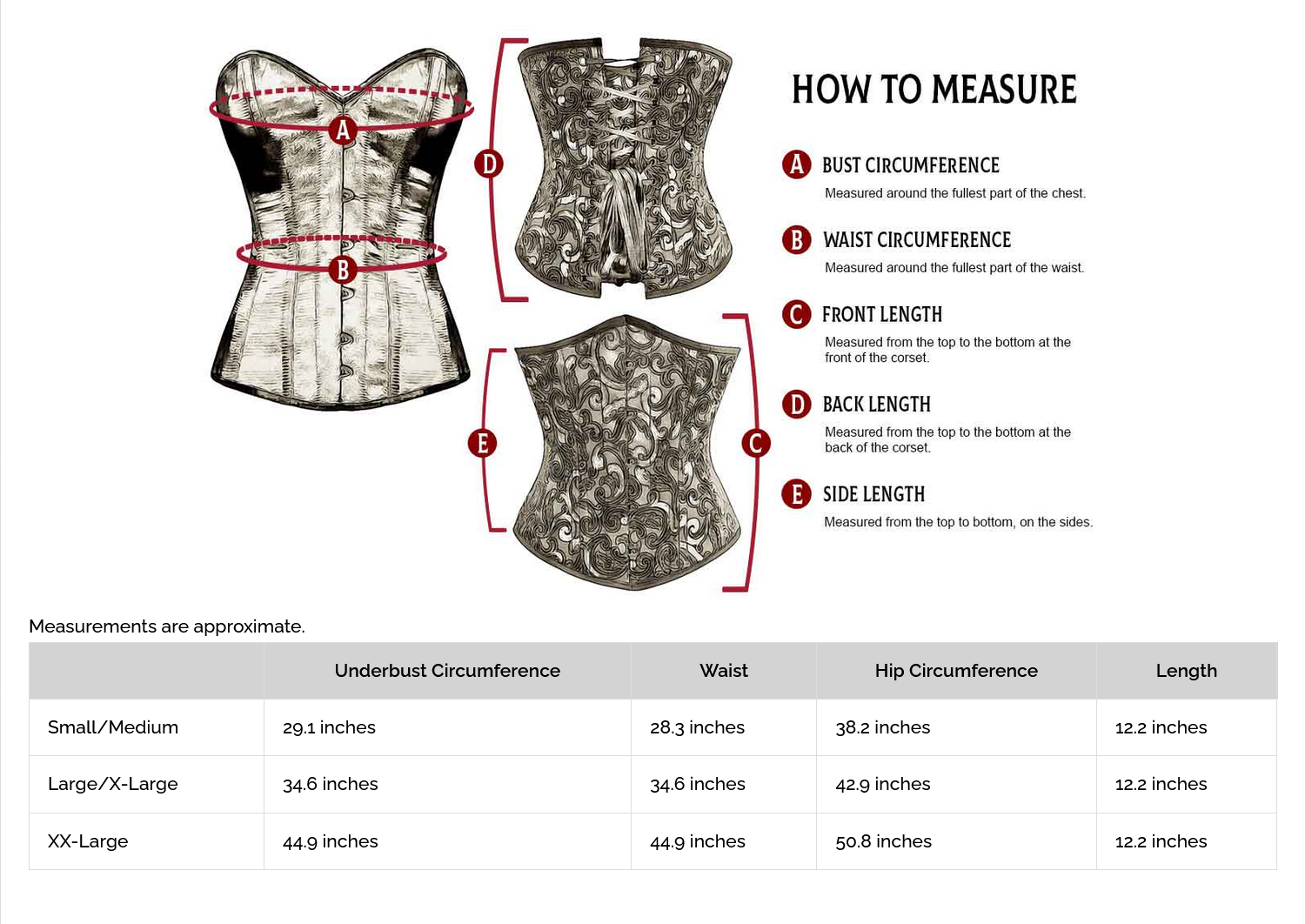 A

B

D

E

C

HOW TO MEASURE

A BUST CIRCUMFERENCE
Measured around the fullest part of the chest.

B WAIST CIRCUMFERENCE
Measured around the fullest part of the waist.

C FRONT LENGTH
Measured from the top to the bottom at the front of the corset.

D BACK LENGTH
Measured from the top to the bottom at the back of the corset.

E SIDE LENGTH
Measured from the top to bottom, on the sides.

Measurements are approximate.

| | Underbust Circumference | Waist | Hip Circumference | Length |
|---|---|---|---|---|
| Small/Medium | 29.1 inches | 28.3 inches | 38.2 inches | 12.2 inches |
| Large/X-Large | 34.6 inches | 34.6 inches | 42.9 inches | 12.2 inches |
| XX-Large | 44.9 inches | 44.9 inches | 50.8 inches | 12.2 inches |