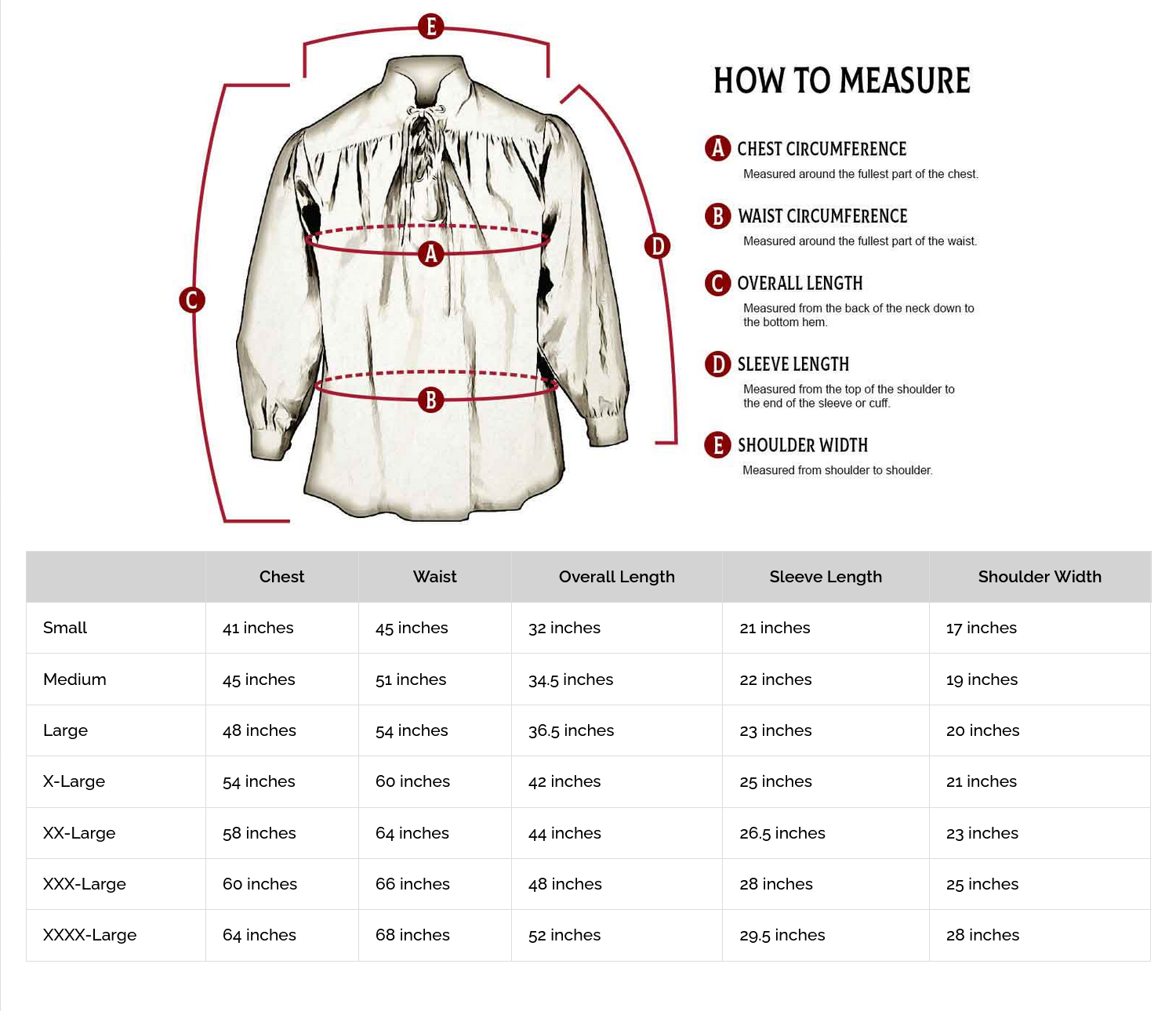 E

C

A

D

B

HOW TO MEASURE

A CHEST CIRCUMFERENCE
Measured around the fullest part of the chest.

B WAIST CIRCUMFERENCE
Measured around the fullest part of the waist.

C OVERALL LENGTH
Measured from the back of the neck down to the bottom hem.

D SLEEVE LENGTH
Measured from the top of the shoulder to the end of the sleeve or cuff.

E SHOULDER WIDTH
Measured from shoulder to shoulder.

| | Chest | Waist | Overall Length | Sleeve Length | Shoulder Width |
|---|---|---|---|---|---|
| Small | 41 inches | 45 inches | 32 inches | 21 inches | 17 inches |
| Medium | 45 inches | 51 inches | 34.5 inches | 22 inches | 19 inches |
| Large | 48 inches | 54 inches | 36.5 inches | 23 inches | 20 inches |
| X-Large | 54 inches | 60 inches | 42 inches | 25 inches | 21 inches |
| XX-Large | 58 inches | 64 inches | 44 inches | 26.5 inches | 23 inches |
| XXX-Large | 60 inches | 66 inches | 48 inches | 28 inches | 25 inches |
| XXXX-Large | 64 inches | 68 inches | 52 inches | 29.5 inches | 28 inches |