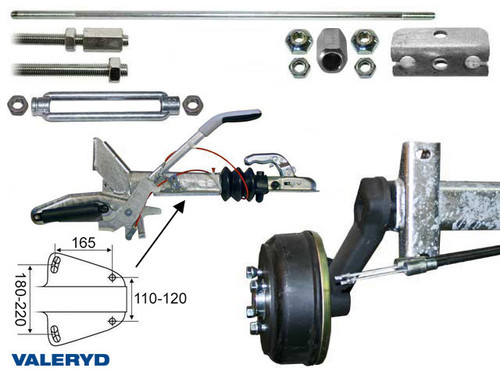 165

180-220

110-120

VALERYD