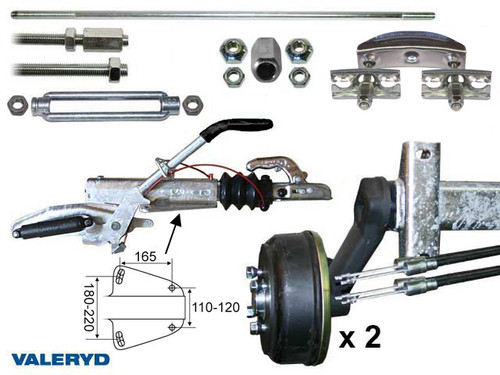 165
180-220
110-120
x 2
VALERYD