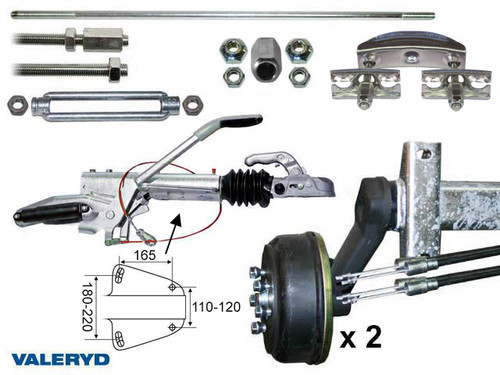 165

180-220

110-120

x 2

VALERYD