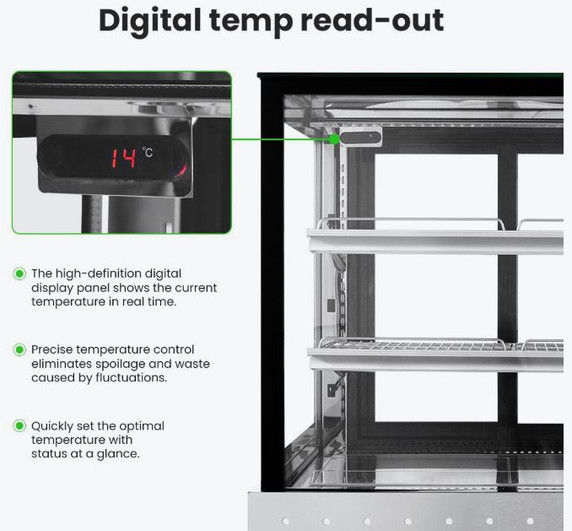 Digital temp read-out

14 °C

The high-definition digital display panel shows the current temperature in real time.

Precise temperature control eliminates spoilage and waste caused by fluctuations.

Quickly set the optimal temperature with status at a glance.