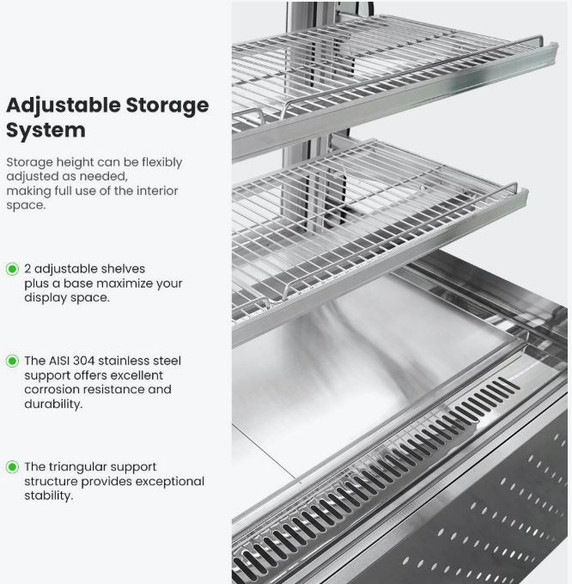 Adjustable Storage System

Storage height can be flexibly adjusted as needed,
making full use of the interior space.

2 adjustable shelves plus a base maximize your display space.

The AISI 304 stainless steel support offers excellent corrosion resistance and durability.

The triangular support structure provides exceptional stability.