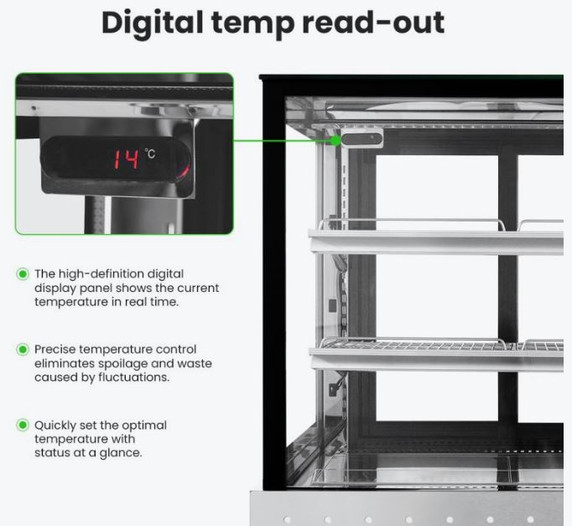 Digital temp read-out

14 °C

The high-definition digital display panel shows the current temperature in real time.

Precise temperature control eliminates spoilage and waste caused by fluctuations.

Quickly set the optimal temperature with status at a glance.