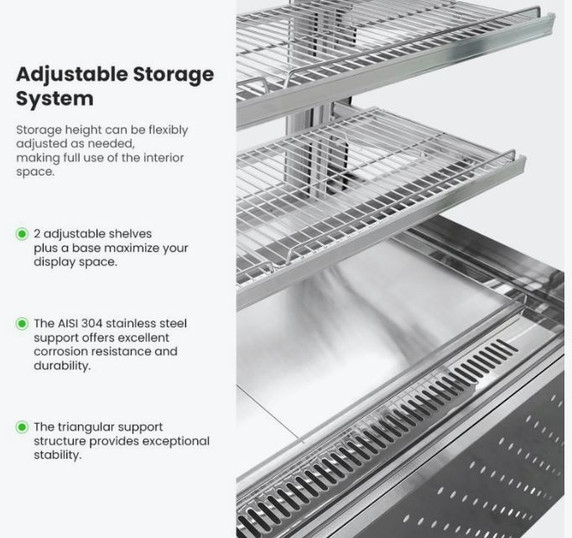 Adjustable Storage System

Storage height can be flexibly adjusted as needed, making full use of the interior space.

2 adjustable shelves plus a base maximize your display space.

The AISI 304 stainless steel support offers excellent corrosion resistance and durability.

The triangular support structure provides exceptional stability.