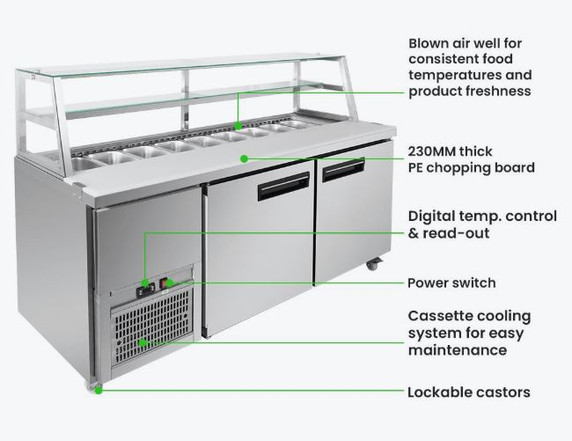 Blown air well for consistent food temperatures and product freshness

230MM thick PE chopping board

Digital temp. control & read-out

Power switch

Cassette cooling system for easy maintenance

Lockable castors