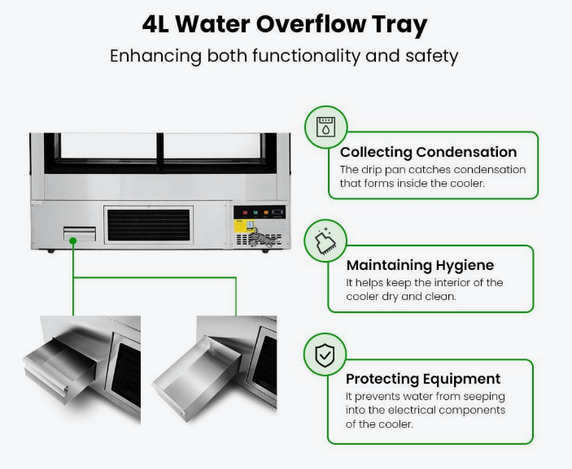 4L Water Overflow Tray

Enhancing both functionality and safety

Collecting Condensation

The drip pan catches condensation that forms inside the cooler.

Maintaining Hygiene

It helps keep the interior of the cooler dry and clean.

Protecting Equipment

It prevents water from seeping into the electrical components of the cooler.