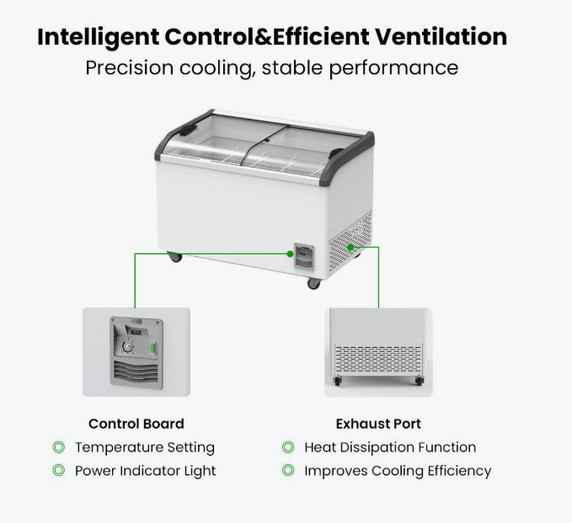 Intelligent Control&Efficient Ventilation
Precision cooling, stable performance

Control Board
Temperature Setting
Power Indicator Light

Exhaust Port
Heat Dissipation Function
Improves Cooling Efficiency