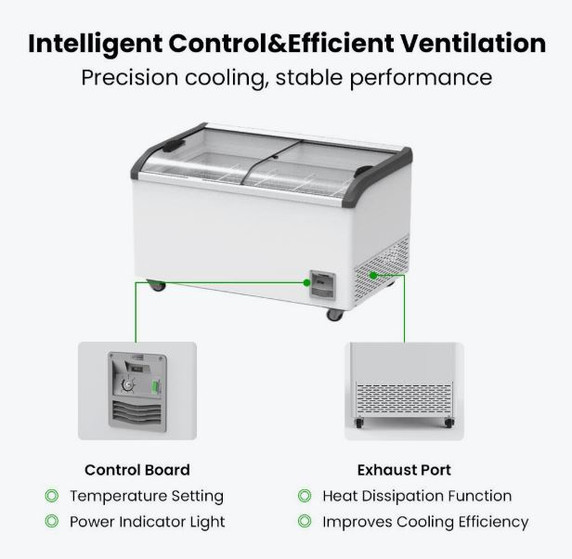 Intelligent Control&Efficient Ventilation
Precision cooling, stable performance

Control Board
Temperature Setting
Power Indicator Light

Exhaust Port
Heat Dissipation Function
Improves Cooling Efficiency