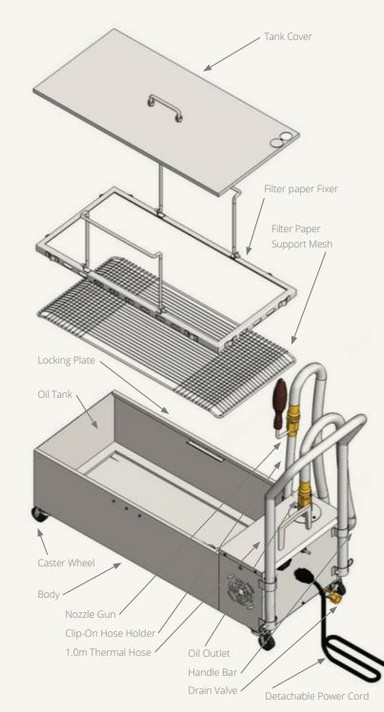 Tank Cover

Filter paper Fixer

Filter Paper
Support Mesh

Locking Plate

Oil Tank

Caster Wheel

Body

Nozzle Gun

Clip-On Hose Holder

1.0m Thermal Hose

Oil Outlet

Handle Bar

Drain Valve

Detachable Power Cord