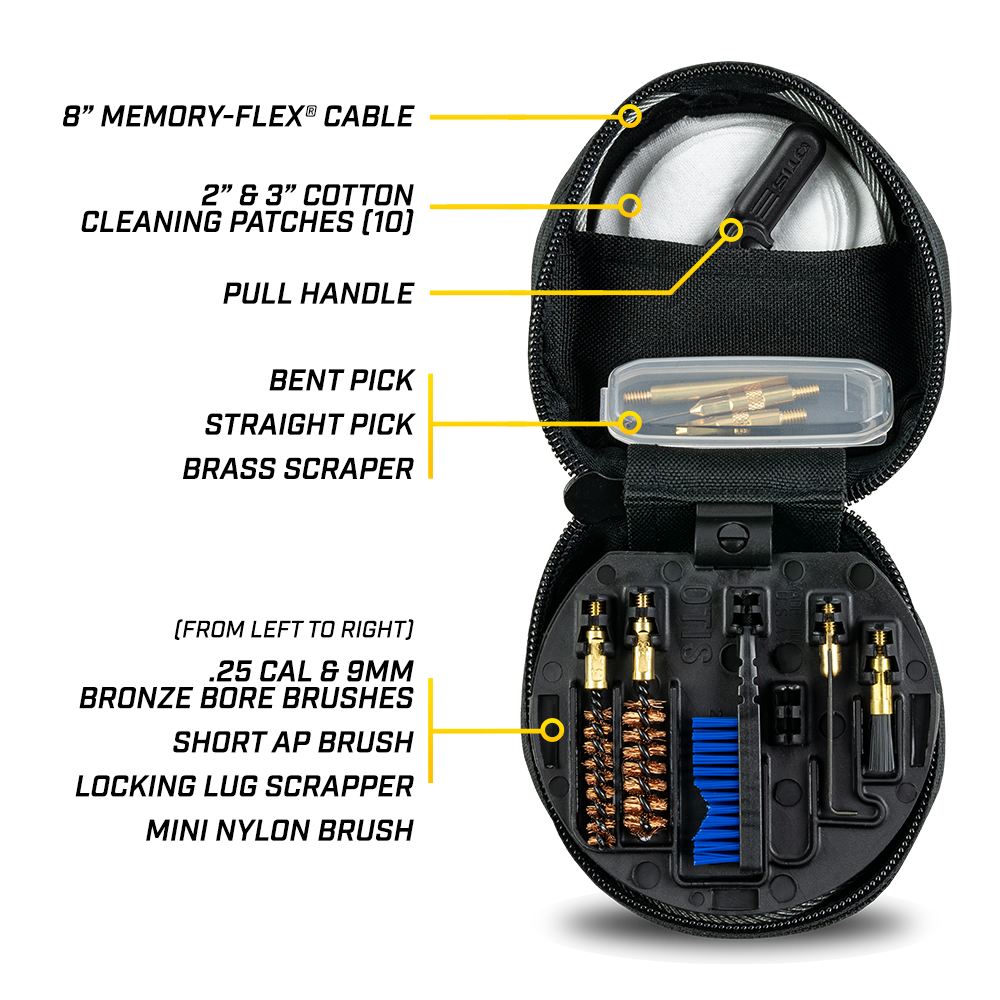 8" MEMORY-FLEX® CABLE

2" & 3" COTTON CLEANING PATCHES (10)

PULL HANDLE

BENT PICK

STRAIGHT PICK

BRASS SCRAPER

(FROM LEFT TO RIGHT)

.25 CAL & 9MM BRONZE BORE BRUSHES

SHORT AP BRUSH

LOCKING LUG SCRAPPER

MINI NYLON BRUSH

OTIS

OTIS