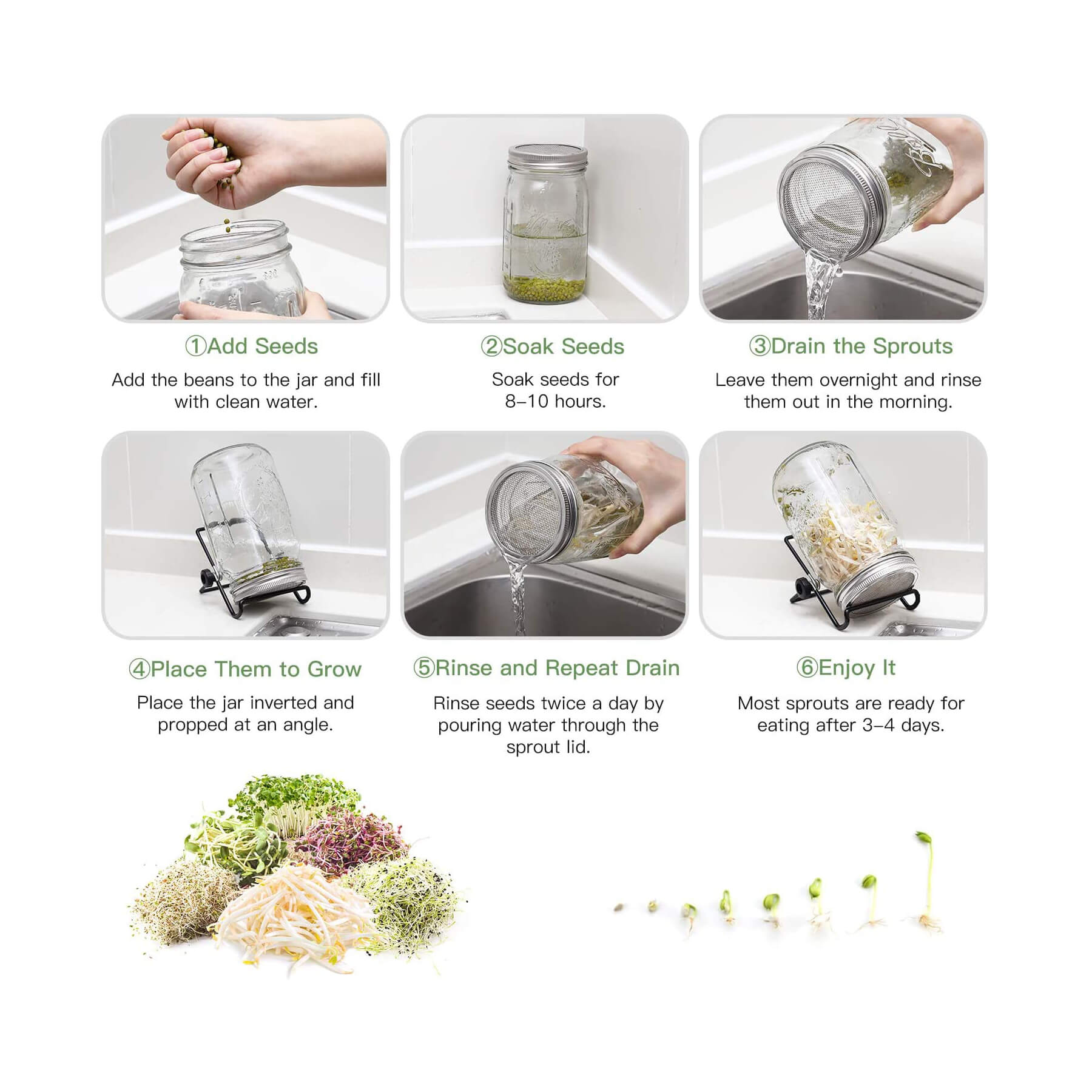 ①Add Seeds

Add the beans to the jar and fill with clean water.

②Soak Seeds

Soak seeds for 8–10 hours.

③Drain the Sprouts

Leave them overnight and rinse them out in the morning.

④Place Them to Grow

Place the jar inverted and propped at an angle.

⑤Rinse and Repeat Drain

Rinse seeds twice a day by pouring water through the sprout lid.

⑥Enjoy It

Most sprouts are ready for eating after 3–4 days.