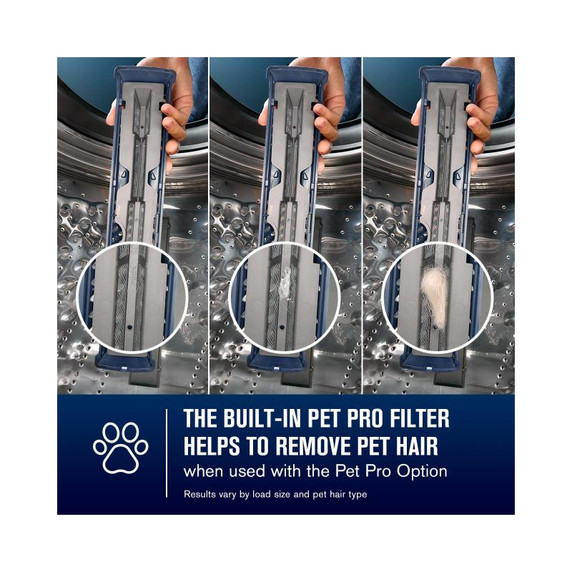 THE BUILT-IN PET PRO FILTER HELPS TO REMOVE PET HAIR
when used with the Pet Pro Option

Results vary by load size and pet hair type