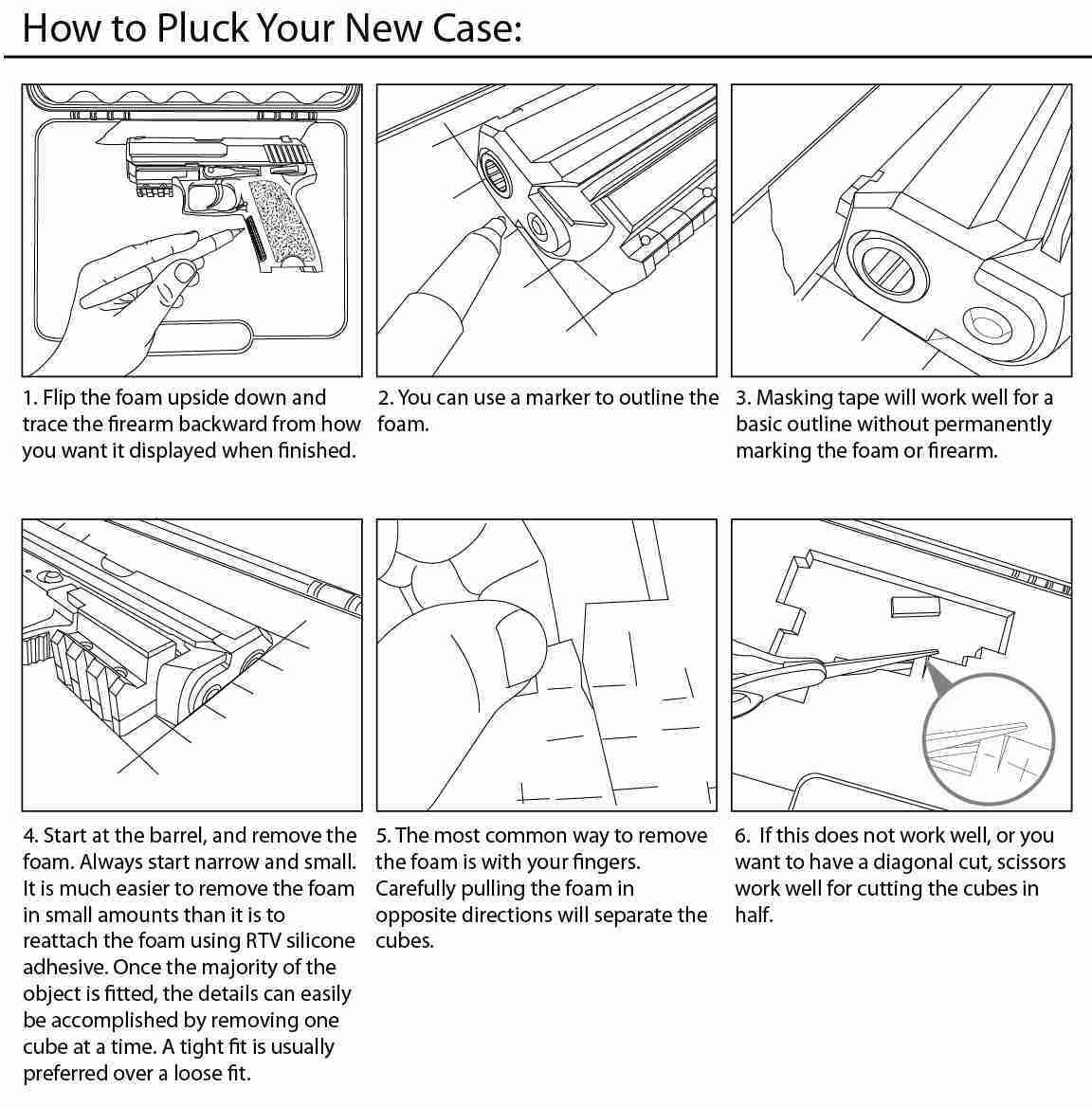 How to Pluck Your New Case:

1. Flip the foam upside down and trace the firearm backward from how you want it displayed when finished.

2. You can use a marker to outline the foam.

3. Masking tape will work well for a basic outline without permanently marking the foam or firearm.

4. Start at the barrel, and remove the foam. Always start narrow and small. It is much easier to remove the foam in small amounts than it is to reattach the foam using RTV silicone adhesive. Once the majority of the object is fitted, the details can easily be accomplished by removing one cube at a time. A tight fit is usually preferred over a loose fit.

5. The most common way to remove the foam is with your fingers. Carefully pulling the foam in opposite directions will separate the cubes.

6. If this does not work well, or you want to have a diagonal cut, scissors work well for cutting the cubes in half.