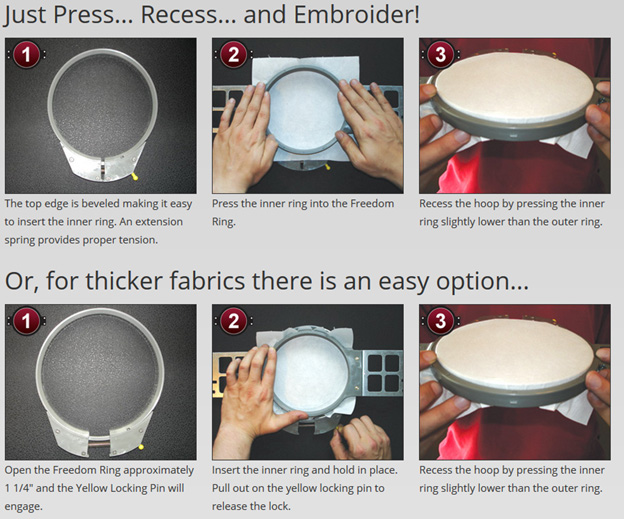 Just Press... Recess... and Embroider!

1

The top edge is beveled making it easy to insert the inner ring. An extension spring provides proper tension.

2

Press the inner ring into the Freedom Ring.

3

Recess the hoop by pressing the inner ring slightly lower than the outer ring.

Or, for thicker fabrics there is an easy option...

1

Open the Freedom Ring approximately 1 1/4" and the Yellow Locking Pin will engage.

2

Insert the inner ring and hold in place. Pull out on the yellow locking pin to release the lock.

3

Recess the hoop by pressing the inner ring slightly lower than the outer ring.