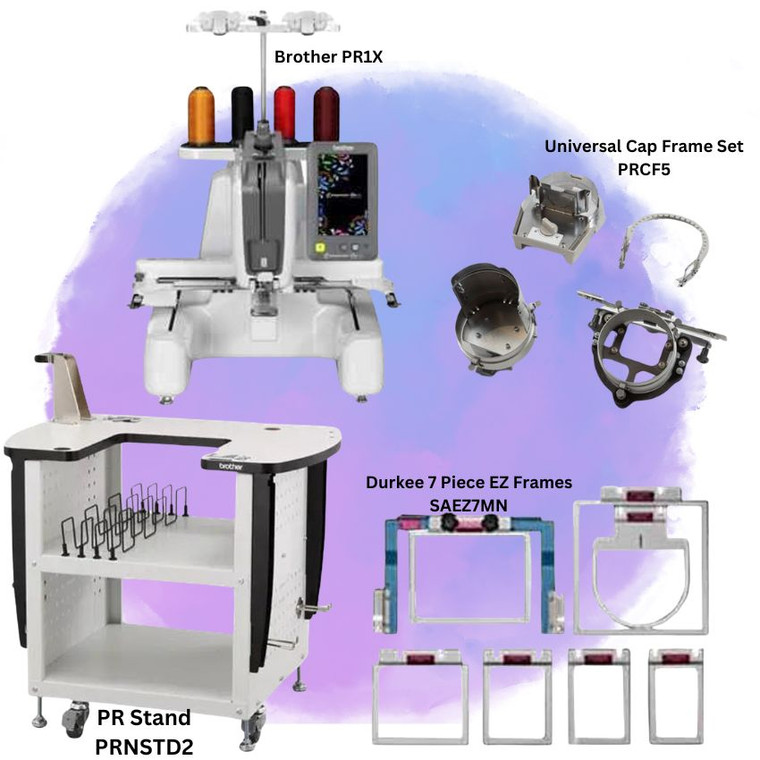 Brother PR1X

brother

Universal Cap Frame Set
PRCF5

brother

Durkee 7 Piece EZ Frames
SAEZ7MN

PR Stand
PRNSTD2