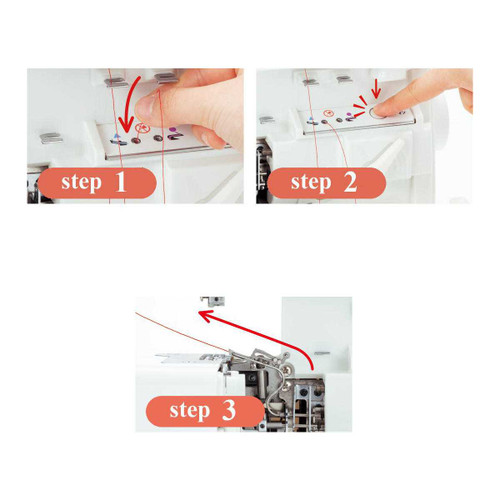 step 1

step 2

step 3