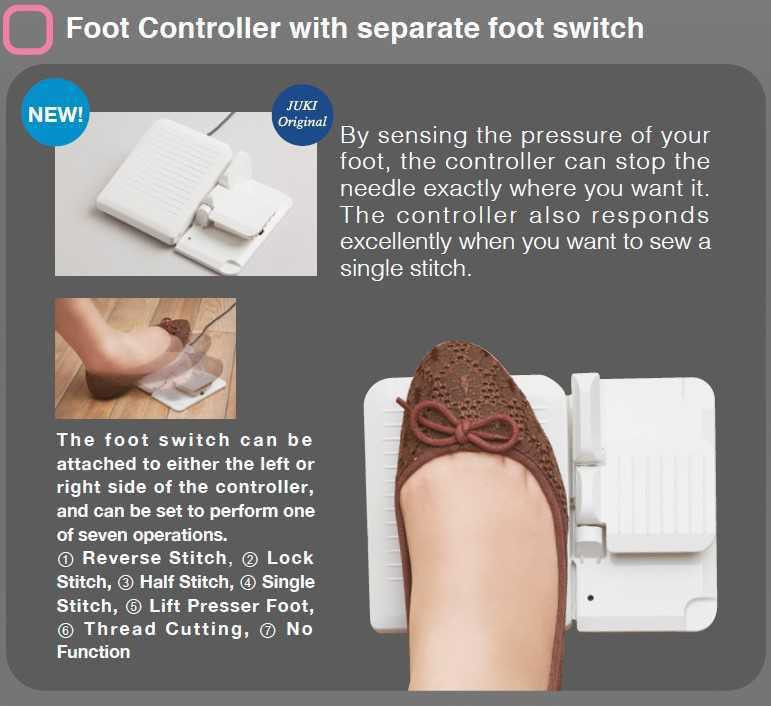 Foot Controller with separate foot switch

NEW!

JUKI Original

By sensing the pressure of your foot, the controller can stop the needle exactly where you want it. The controller also responds excellently when you want to sew a single stitch.

The foot switch can be attached to either the left or right side of the controller, and can be set to perform one of seven operations.
① Reverse Stitch, ② Lock Stitch, ③ Half Stitch, ④ Single Stitch, ⑤ Lift Presser Foot, ⑥ Thread Cutting, ⑦ No Function