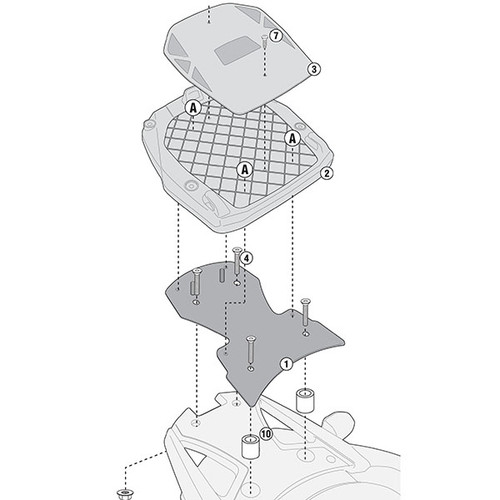 7
3
A
A
A
2
4
1
10