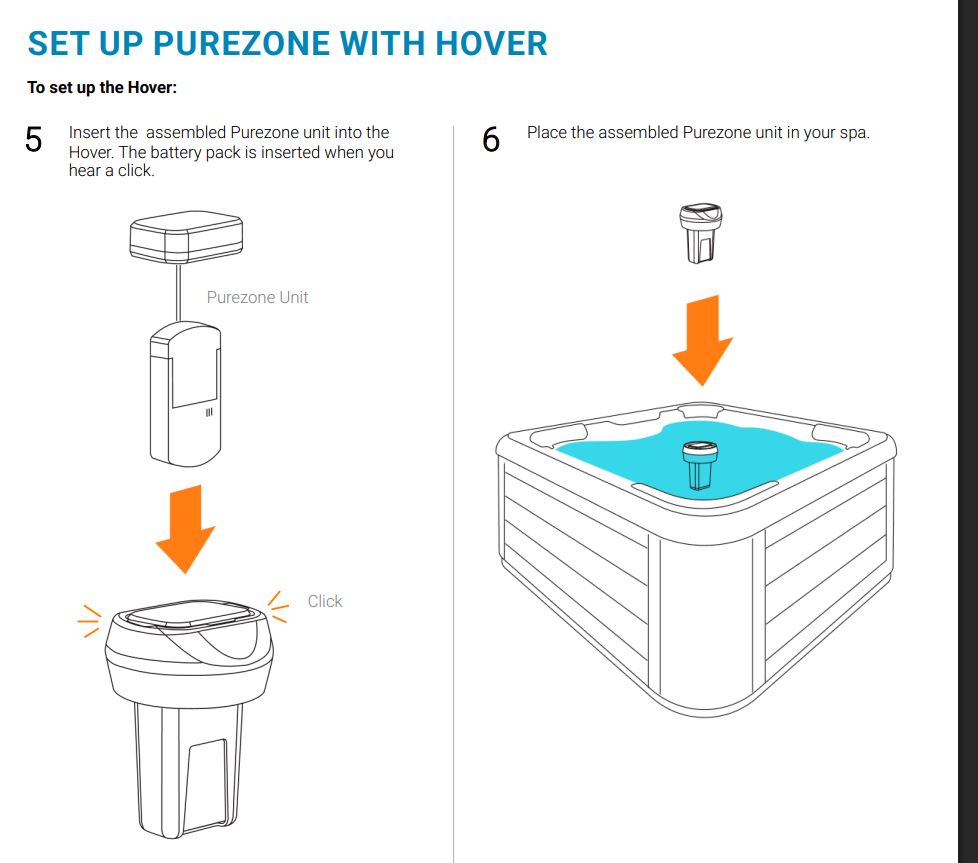 SET UP PUREZONE WITH HOVER

To set up the Hover:

5 Insert the assembled Purezone unit into the Hover. The battery pack is inserted when you hear a click.

Purezone Unit

Click

6 Place the assembled Purezone unit in your spa.