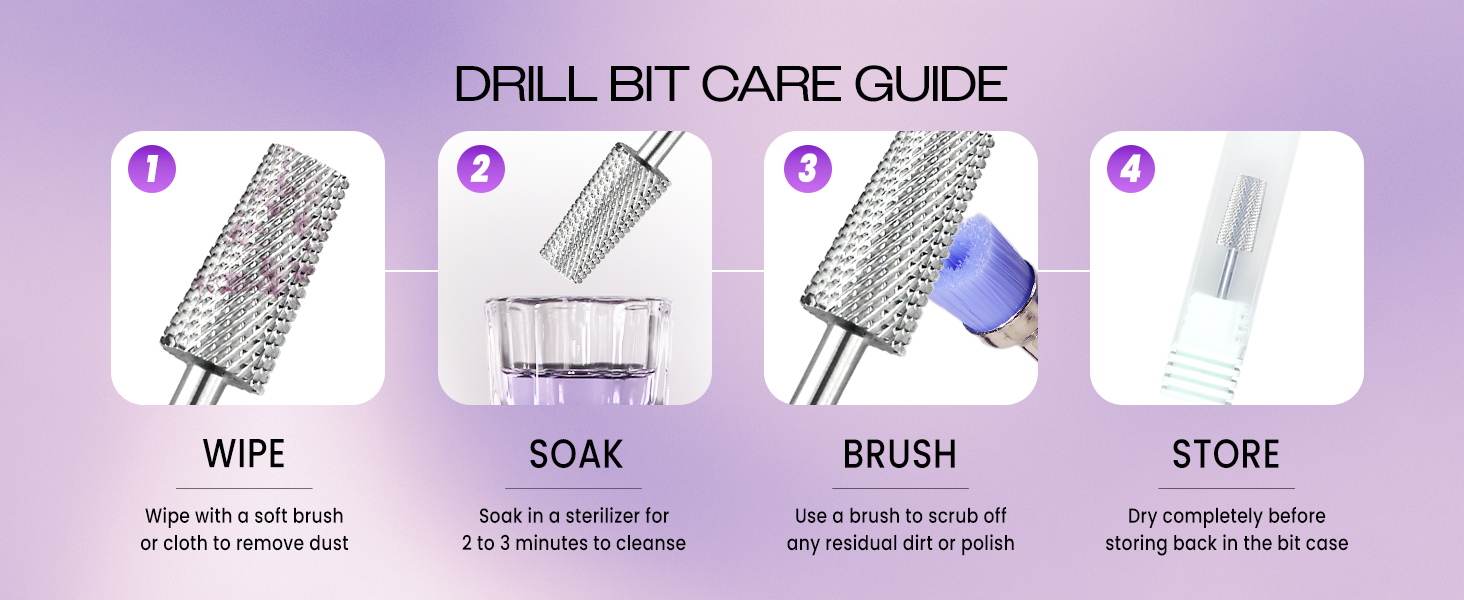 DRILL BIT CARE GUIDE

1

WIPE

Wipe with a soft brush or cloth to remove dust

2

SOAK

Soak in a sterilizer for 2 to 3 minutes to cleanse

3

BRUSH

Use a brush to scrub off any residual dirt or polish

4

STORE

Dry completely before storing back in the bit case