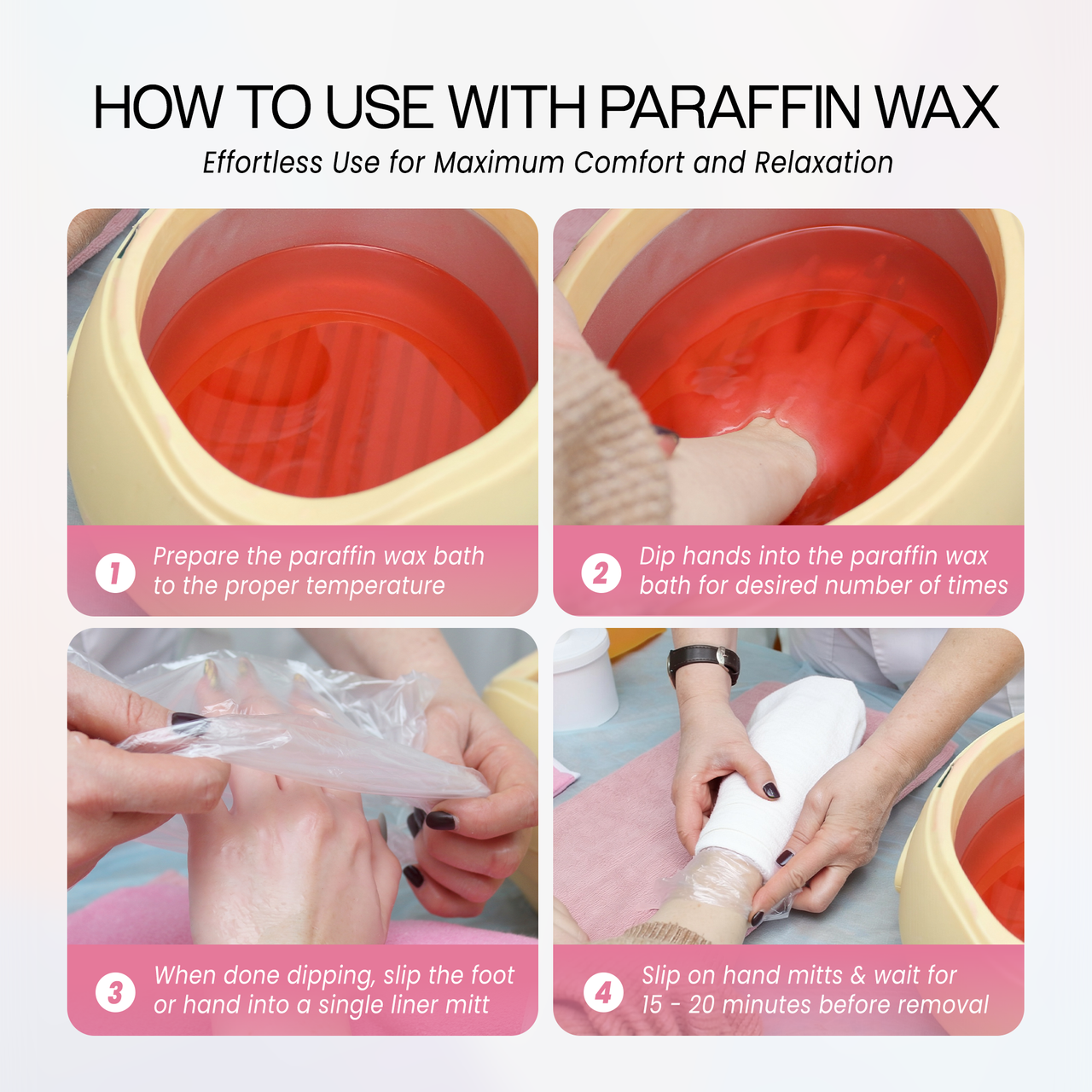 HOW TO USE WITH PARAFFIN WAX

Effortless Use for Maximum Comfort and Relaxation

1 Prepare the paraffin wax bath to the proper temperature

2 Dip hands into the paraffin wax bath for desired number of times

3 When done dipping, slip the foot or hand into a single liner mitt

4 Slip on hand mitts & wait for 15 - 20 minutes before removal