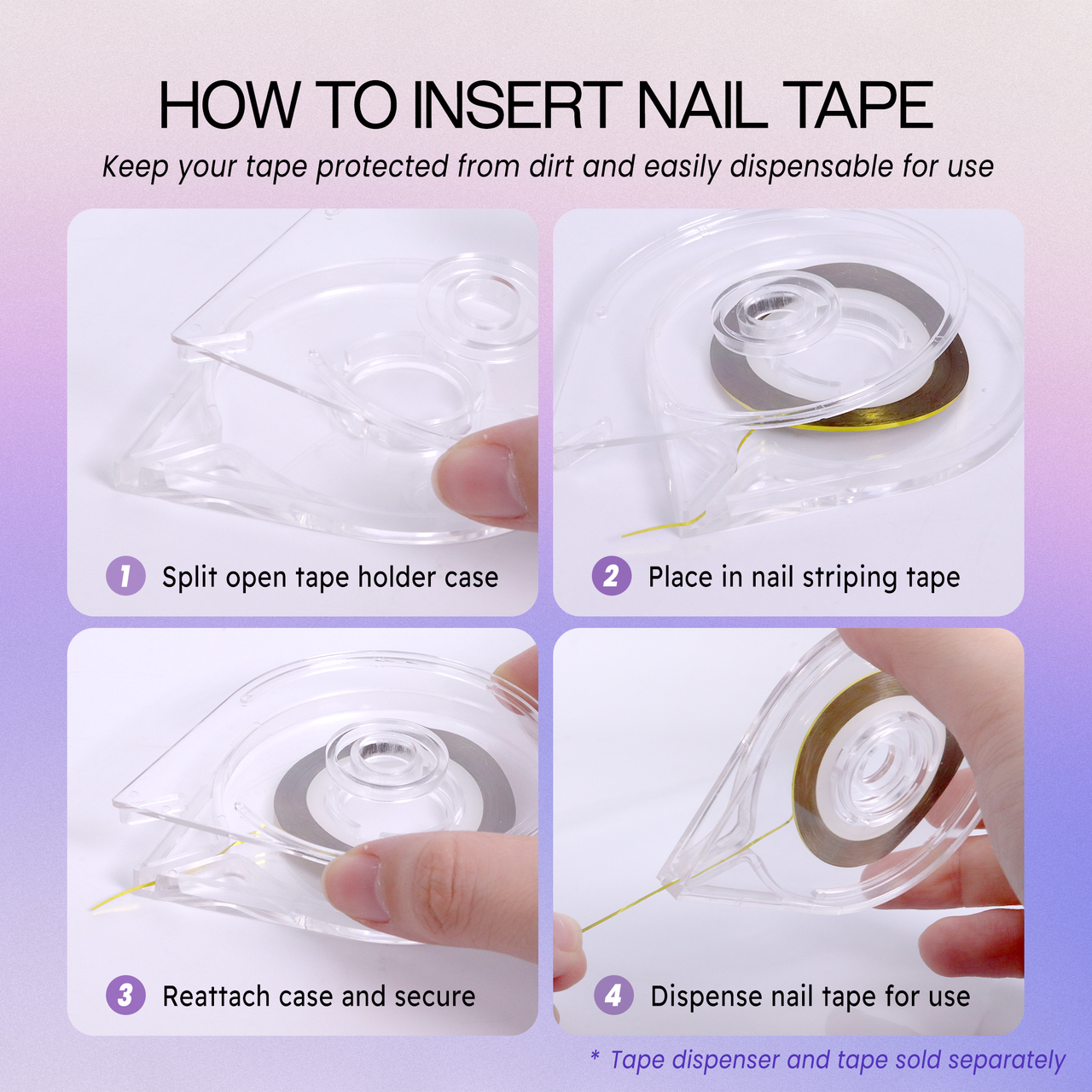 HOW TO INSERT NAIL TAPE

Keep your tape protected from dirt and easily dispensable for use

1 Split open tape holder case

2 Place in nail striping tape

3 Reattach case and secure

4 Dispense nail tape for use

* Tape dispenser and tape sold separately